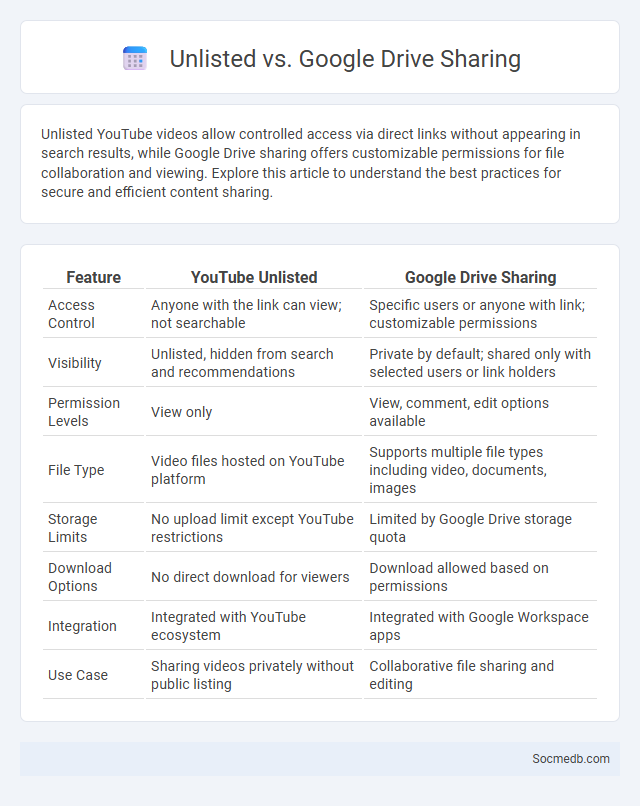 Unlisted vs. Google Drive Sharing

Unlisted YouTube videos allow controlled access via direct links without appearing in search results, while Google Drive sharing offers customizable permissions for file collaboration and viewing. Explore this article to understand the best practices for secure and efficient content sharing.

| Feature | YouTube Unlisted | Google Drive Sharing |
|---|---|---|
| Access Control | Anyone with the link can view; not searchable | Specific users or anyone with link; customizable permissions |
| Visibility | Unlisted, hidden from search and recommendations | Private by default; shared only with selected users or link holders |
| Permission Levels | View only | View, comment, edit options available |
| File Type | Video files hosted on YouTube platform | Supports multiple file types including video, documents, images |
| Storage Limits | No upload limit except YouTube restrictions | Limited by Google Drive storage quota |
| Download Options | No direct download for viewers | Download allowed based on permissions |
| Integration | Integrated with YouTube ecosystem | Integrated with Google Workspace apps |
| Use Case | Sharing videos privately without public listing | Collaborative file sharing and editing |

Socmedb.com