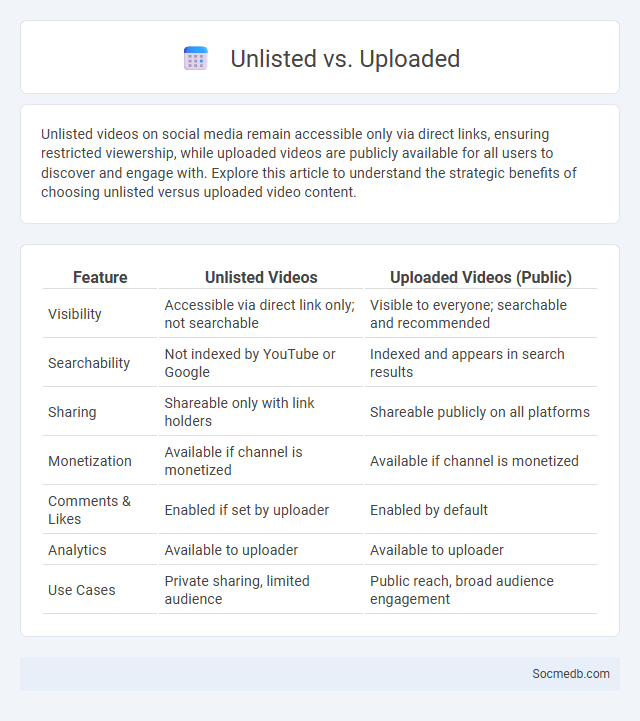 Unlisted vs. Uploaded

Unlisted videos on social media remain accessible only via direct links, ensuring restricted viewership, while uploaded videos are publicly available for all users to discover and engage with. Explore this article to understand the strategic benefits of choosing unlisted versus uploaded video content.

| Feature | Unlisted Videos | Uploaded Videos (Public) |
|---|---|---|
| Visibility | Accessible via direct link only; not searchable | Visible to everyone; searchable and recommended |
| Searchability | Not indexed by YouTube or Google | Indexed and appears in search results |
| Sharing | Shareable only with link holders | Shareable publicly on all platforms |
| Monetization | Available if channel is monetized | Available if channel is monetized |
| Comments & Likes | Enabled if set by uploader | Enabled by default |
| Analytics | Available to uploader | Available to uploader |
| Use Cases | Private sharing, limited audience | Public reach, broad audience engagement |

Socmedb.com