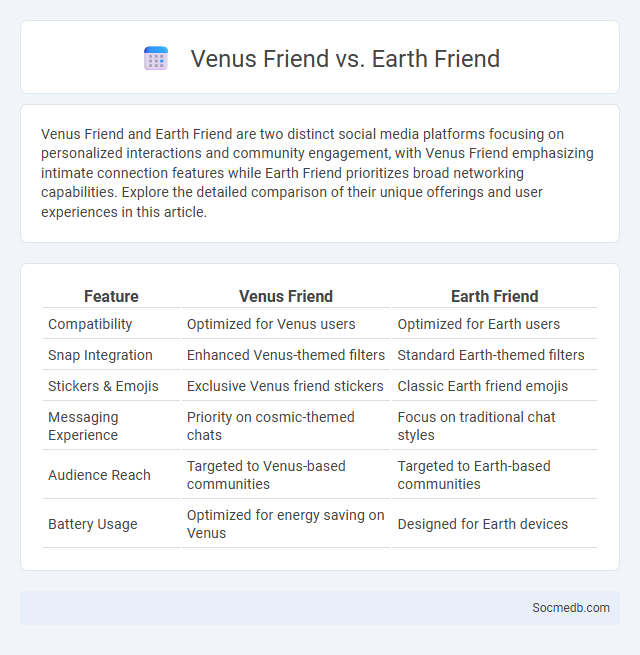 Venus Friend vs. Earth Friend

Venus Friend and Earth Friend are two distinct social media platforms focusing on personalized interactions and community engagement, with Venus Friend emphasizing intimate connection features while Earth Friend prioritizes broad networking capabilities. Explore the detailed comparison of their unique offerings and user experiences in this article.

| Feature | Venus Friend | Earth Friend |
|---|---|---|
| Compatibility | Optimized for Venus users | Optimized for Earth users |
| Snap Integration | Enhanced Venus-themed filters | Standard Earth-themed filters |
| Stickers & Emojis | Exclusive Venus friend stickers | Classic Earth friend emojis |
| Messaging Experience | Priority on cosmic-themed chats | Focus on traditional chat styles |
| Audience Reach | Targeted to Venus-based communities | Targeted to Earth-based communities |
| Battery Usage | Optimized for energy saving on Venus | Designed for Earth devices |

Socmedb.com