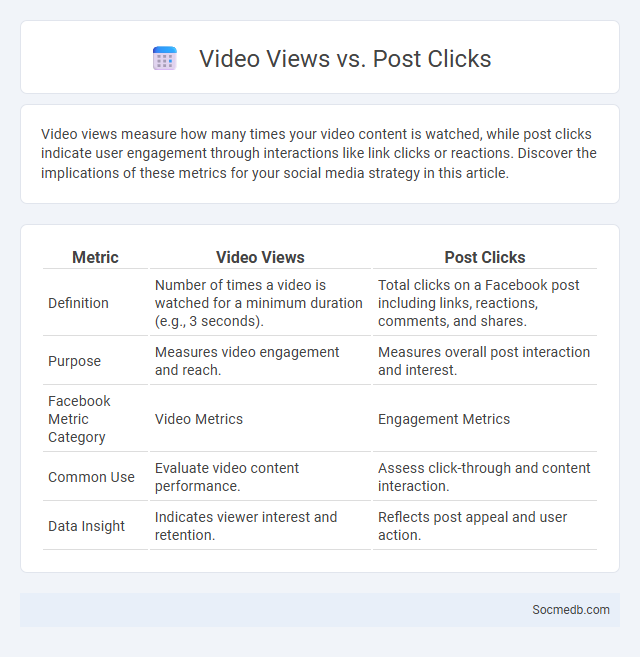 Video Views vs. Post Clicks

Video views measure how many times your video content is watched, while post clicks indicate user engagement through interactions like link clicks or reactions. Discover the implications of these metrics for your social media strategy in this article.

| Metric | Video Views | Post Clicks |
|---|---|---|
| Definition | Number of times a video is watched for a minimum duration (e.g., 3 seconds). | Total clicks on a Facebook post including links, reactions, comments, and shares. |
| Purpose | Measures video engagement and reach. | Measures overall post interaction and interest. |
| Facebook Metric Category | Video Metrics | Engagement Metrics |
| Common Use | Evaluate video content performance. | Assess click-through and content interaction. |
| Data Insight | Indicates viewer interest and retention. | Reflects post appeal and user action. |

Socmedb.com