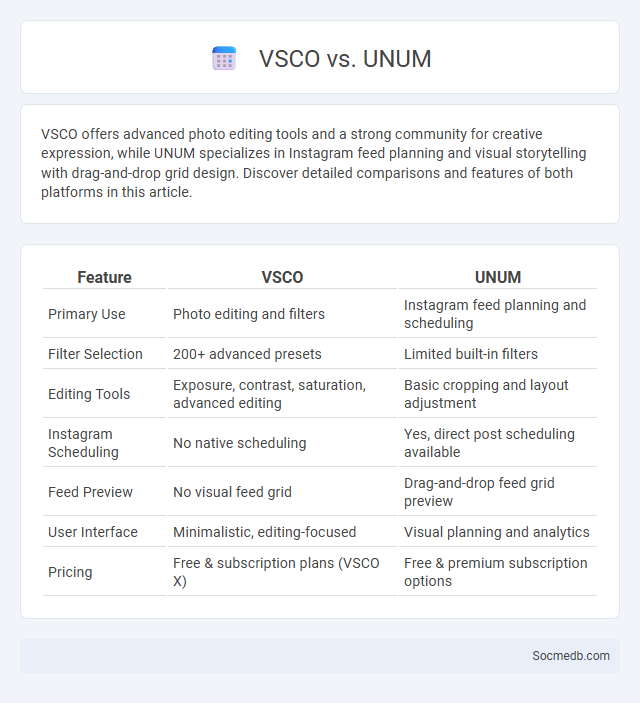 VSCO vs. UNUM

VSCO offers advanced photo editing tools and a strong community for creative expression, while UNUM specializes in Instagram feed planning and visual storytelling with drag-and-drop grid design. Discover detailed comparisons and features of both platforms in this article.

| Feature | VSCO | UNUM |
|---|---|---|
| Primary Use | Photo editing and filters | Instagram feed planning and scheduling |
| Filter Selection | 200+ advanced presets | Limited built-in filters |
| Editing Tools | Exposure, contrast, saturation, advanced editing | Basic cropping and layout adjustment |
| Instagram Scheduling | No native scheduling | Yes, direct post scheduling available |
| Feed Preview | No visual feed grid | Drag-and-drop feed grid preview |
| User Interface | Minimalistic, editing-focused | Visual planning and analytics |
| Pricing | Free & subscription plans (VSCO X) | Free & premium subscription options |

Socmedb.com