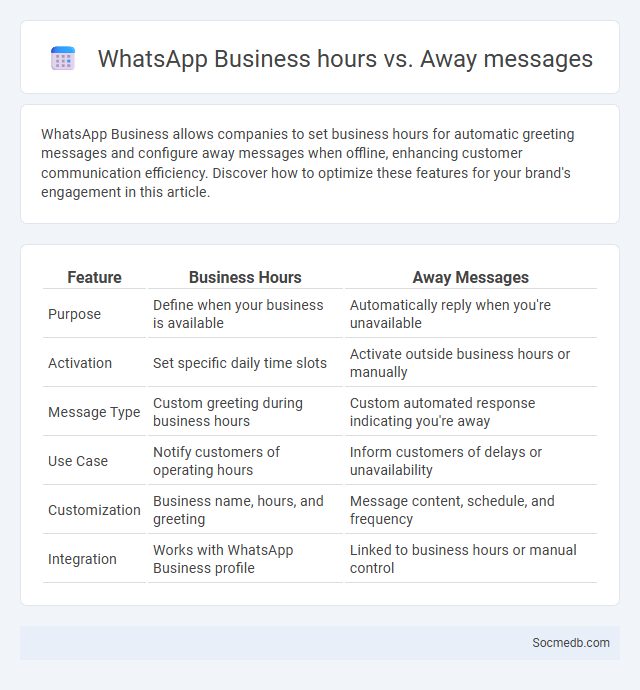 WhatsApp Business hours vs. Away messages

WhatsApp Business allows companies to set business hours for automatic greeting messages and configure away messages when offline, enhancing customer communication efficiency. Discover how to optimize these features for your brand's engagement in this article.

| Feature | Business Hours | Away Messages |
|---|---|---|
| Purpose | Define when your business is available | Automatically reply when you're unavailable |
| Activation | Set specific daily time slots | Activate outside business hours or manually |
| Message Type | Custom greeting during business hours | Custom automated response indicating you're away |
| Use Case | Notify customers of operating hours | Inform customers of delays or unavailability |
| Customization | Business name, hours, and greeting | Message content, schedule, and frequency |
| Integration | Works with WhatsApp Business profile | Linked to business hours or manual control |

Socmedb.com