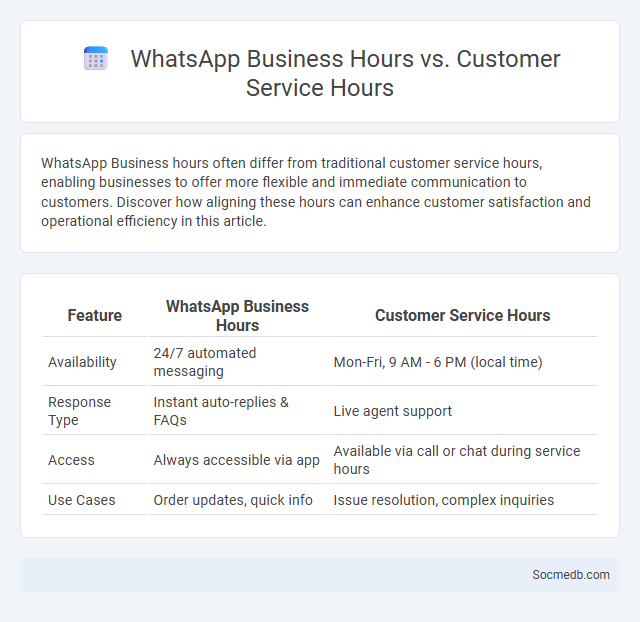 WhatsApp Business Hours vs. Customer Service Hours

WhatsApp Business hours often differ from traditional customer service hours, enabling businesses to offer more flexible and immediate communication to customers. Discover how aligning these hours can enhance customer satisfaction and operational efficiency in this article.

| Feature | WhatsApp Business Hours | Customer Service Hours |
|---|---|---|
| Availability | 24/7 automated messaging | Mon-Fri, 9 AM - 6 PM (local time) |
| Response Type | Instant auto-replies & FAQs | Live agent support |
| Access | Always accessible via app | Available via call or chat during service hours |
| Use Cases | Order updates, quick info | Issue resolution, complex inquiries |

Socmedb.com