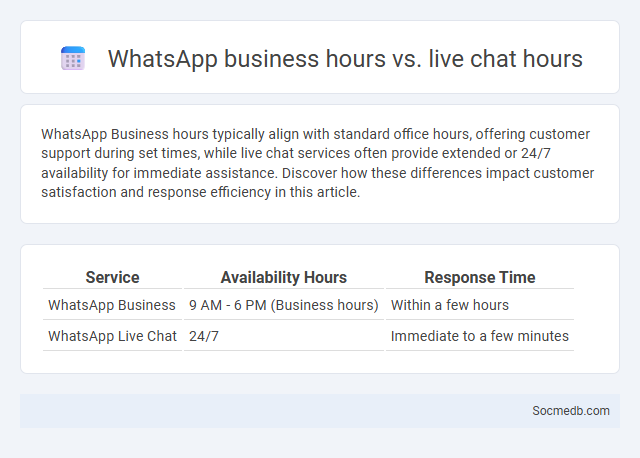 WhatsApp business hours vs. live chat hours

WhatsApp Business hours typically align with standard office hours, offering customer support during set times, while live chat services often provide extended or 24/7 availability for immediate assistance. Discover how these differences impact customer satisfaction and response efficiency in this article.

| Service | Availability Hours | Response Time |
|---|---|---|
| WhatsApp Business | 9 AM - 6 PM (Business hours) | Within a few hours |
| WhatsApp Live Chat | 24/7 | Immediate to a few minutes |

Socmedb.com