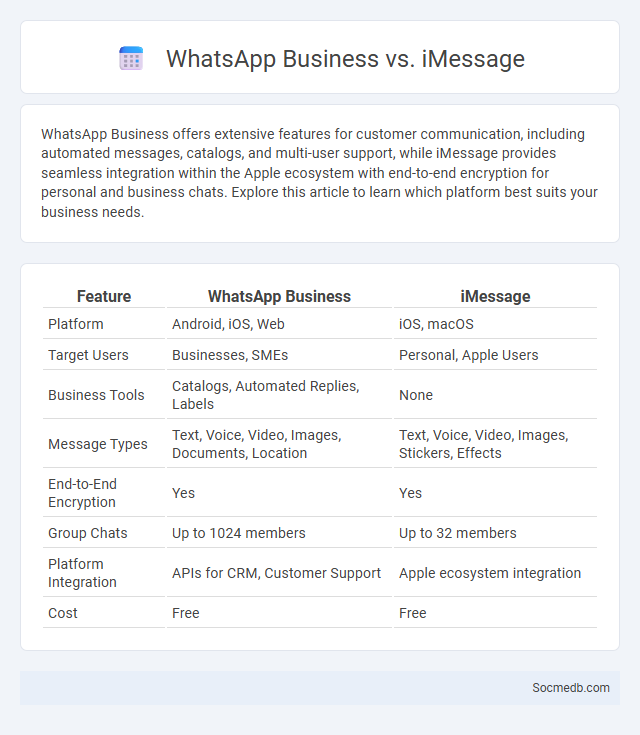 WhatsApp Business vs. iMessage

WhatsApp Business offers extensive features for customer communication, including automated messages, catalogs, and multi-user support, while iMessage provides seamless integration within the Apple ecosystem with end-to-end encryption for personal and business chats. Explore this article to learn which platform best suits your business needs.

| Feature | WhatsApp Business | iMessage |
|---|---|---|
| Platform | Android, iOS, Web | iOS, macOS |
| Target Users | Businesses, SMEs | Personal, Apple Users |
| Business Tools | Catalogs, Automated Replies, Labels | None |
| Message Types | Text, Voice, Video, Images, Documents, Location | Text, Voice, Video, Images, Stickers, Effects |
| End-to-End Encryption | Yes | Yes |
| Group Chats | Up to 1024 members | Up to 32 members |
| Platform Integration | APIs for CRM, Customer Support | Apple ecosystem integration |
| Cost | Free | Free |

Socmedb.com