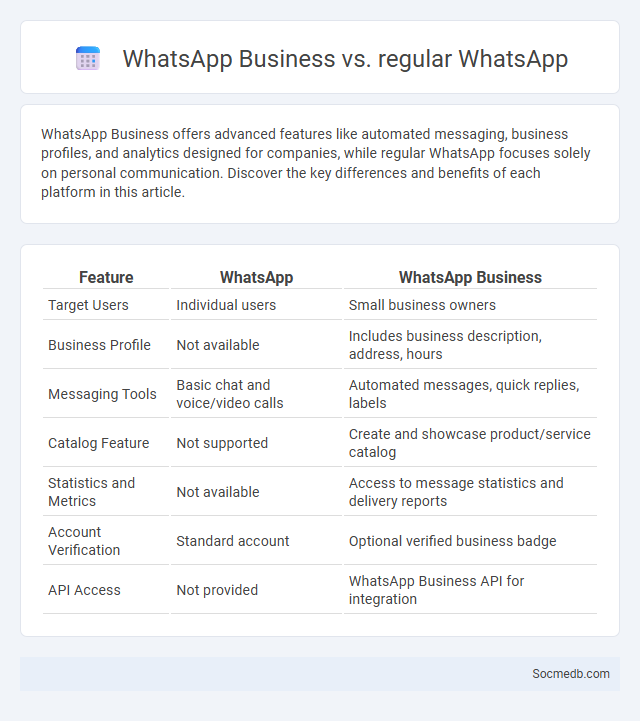 WhatsApp Business vs. regular WhatsApp

WhatsApp Business offers advanced features like automated messaging, business profiles, and analytics designed for companies, while regular WhatsApp focuses solely on personal communication. Discover the key differences and benefits of each platform in this article.

| Feature | WhatsApp | WhatsApp Business |
|---|---|---|
| Target Users | Individual users | Small business owners |
| Business Profile | Not available | Includes business description, address, hours |
| Messaging Tools | Basic chat and voice/video calls | Automated messages, quick replies, labels |
| Catalog Feature | Not supported | Create and showcase product/service catalog |
| Statistics and Metrics | Not available | Access to message statistics and delivery reports |
| Account Verification | Standard account | Optional verified business badge |
| API Access | Not provided | WhatsApp Business API for integration |

Socmedb.com