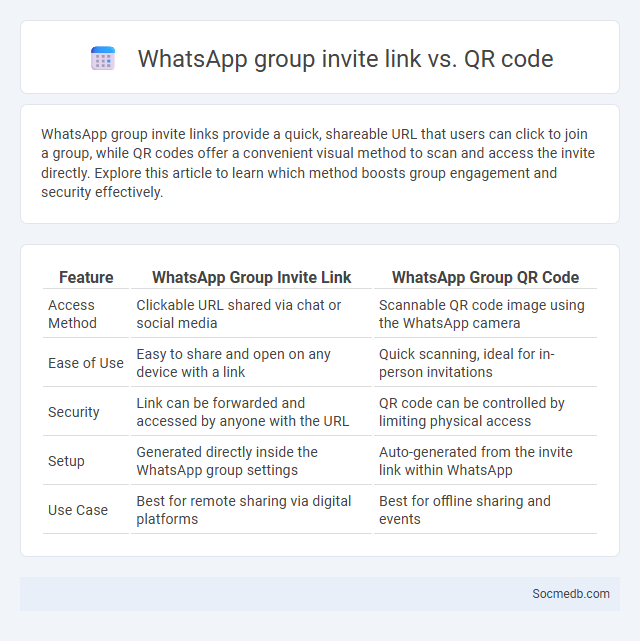 WhatsApp group invite link vs. QR code

WhatsApp group invite links provide a quick, shareable URL that users can click to join a group, while QR codes offer a convenient visual method to scan and access the invite directly. Explore this article to learn which method boosts group engagement and security effectively.

| Feature | WhatsApp Group Invite Link | WhatsApp Group QR Code |
|---|---|---|
| Access Method | Clickable URL shared via chat or social media | Scannable QR code image using the WhatsApp camera |
| Ease of Use | Easy to share and open on any device with a link | Quick scanning, ideal for in-person invitations |
| Security | Link can be forwarded and accessed by anyone with the URL | QR code can be controlled by limiting physical access |
| Setup | Generated directly inside the WhatsApp group settings | Auto-generated from the invite link within WhatsApp |
| Use Case | Best for remote sharing via digital platforms | Best for offline sharing and events |

Socmedb.com