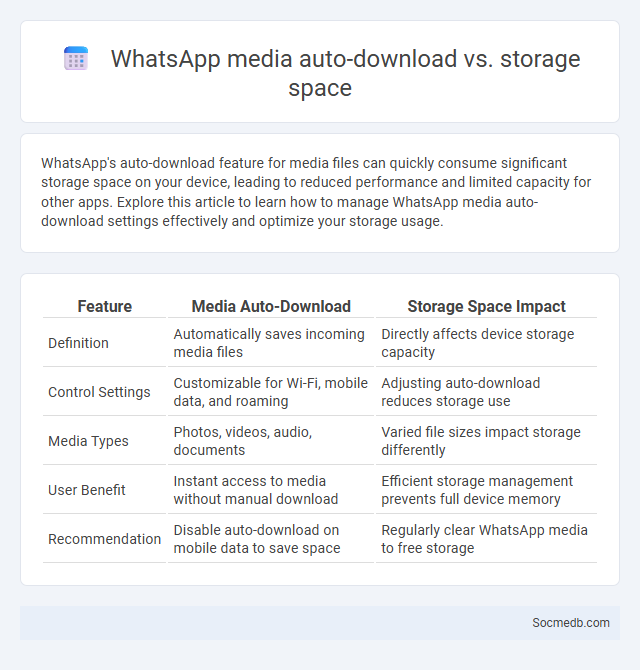 WhatsApp media auto-download vs. storage space

WhatsApp's auto-download feature for media files can quickly consume significant storage space on your device, leading to reduced performance and limited capacity for other apps. Explore this article to learn how to manage WhatsApp media auto-download settings effectively and optimize your storage usage.

| Feature | Media Auto-Download | Storage Space Impact |
|---|---|---|
| Definition | Automatically saves incoming media files | Directly affects device storage capacity |
| Control Settings | Customizable for Wi-Fi, mobile data, and roaming | Adjusting auto-download reduces storage use |
| Media Types | Photos, videos, audio, documents | Varied file sizes impact storage differently |
| User Benefit | Instant access to media without manual download | Efficient storage management prevents full device memory |
| Recommendation | Disable auto-download on mobile data to save space | Regularly clear WhatsApp media to free storage |

Socmedb.com