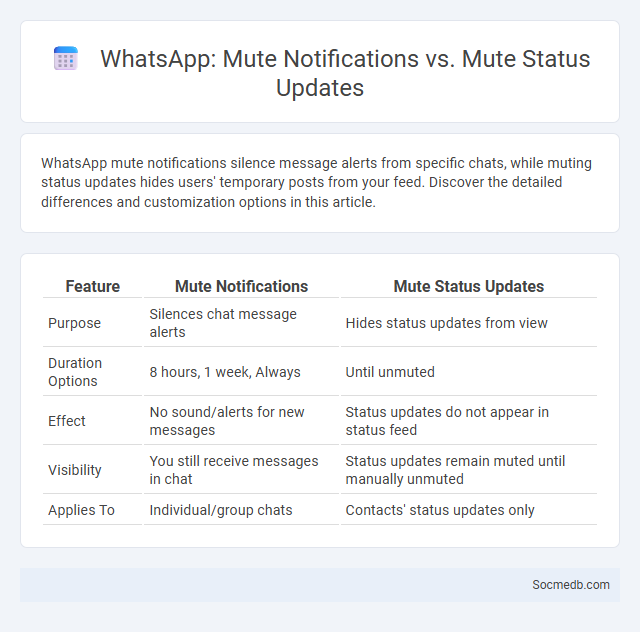 WhatsApp: Mute Notifications vs. Mute Status Updates

WhatsApp mute notifications silence message alerts from specific chats, while muting status updates hides users' temporary posts from your feed. Discover the detailed differences and customization options in this article.

| Feature | Mute Notifications | Mute Status Updates |
|---|---|---|
| Purpose | Silences chat message alerts | Hides status updates from view |
| Duration Options | 8 hours, 1 week, Always | Until unmuted |
| Effect | No sound/alerts for new messages | Status updates do not appear in status feed |
| Visibility | You still receive messages in chat | Status updates remain muted until manually unmuted |
| Applies To | Individual/group chats | Contacts' status updates only |

Socmedb.com