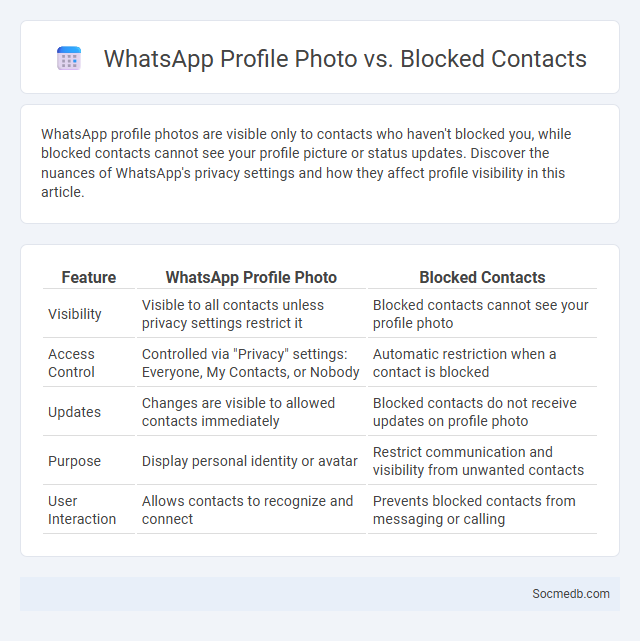 WhatsApp Profile Photo vs. Blocked Contacts

WhatsApp profile photos are visible only to contacts who haven't blocked you, while blocked contacts cannot see your profile picture or status updates. Discover the nuances of WhatsApp's privacy settings and how they affect profile visibility in this article.

| Feature | WhatsApp Profile Photo | Blocked Contacts |
|---|---|---|
| Visibility | Visible to all contacts unless privacy settings restrict it | Blocked contacts cannot see your profile photo |
| Access Control | Controlled via "Privacy" settings: Everyone, My Contacts, or Nobody | Automatic restriction when a contact is blocked |
| Updates | Changes are visible to allowed contacts immediately | Blocked contacts do not receive updates on profile photo |
| Purpose | Display personal identity or avatar | Restrict communication and visibility from unwanted contacts |
| User Interaction | Allows contacts to recognize and connect | Prevents blocked contacts from messaging or calling |

Socmedb.com