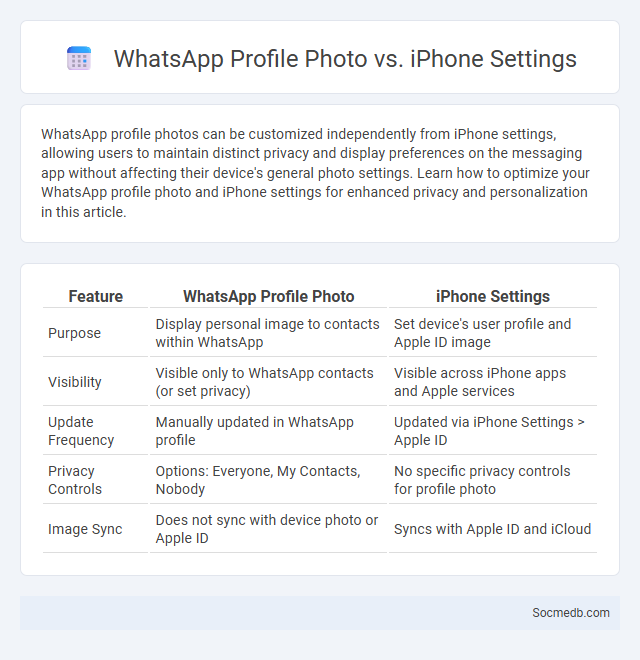 WhatsApp Profile Photo vs. iPhone Settings

WhatsApp profile photos can be customized independently from iPhone settings, allowing users to maintain distinct privacy and display preferences on the messaging app without affecting their device's general photo settings. Learn how to optimize your WhatsApp profile photo and iPhone settings for enhanced privacy and personalization in this article.

| Feature | WhatsApp Profile Photo | iPhone Settings |
|---|---|---|
| Purpose | Display personal image to contacts within WhatsApp | Set device's user profile and Apple ID image |
| Visibility | Visible only to WhatsApp contacts (or set privacy) | Visible across iPhone apps and Apple services |
| Update Frequency | Manually updated in WhatsApp profile | Updated via iPhone Settings > Apple ID |
| Privacy Controls | Options: Everyone, My Contacts, Nobody | No specific privacy controls for profile photo |
| Image Sync | Does not sync with device photo or Apple ID | Syncs with Apple ID and iCloud |

Socmedb.com