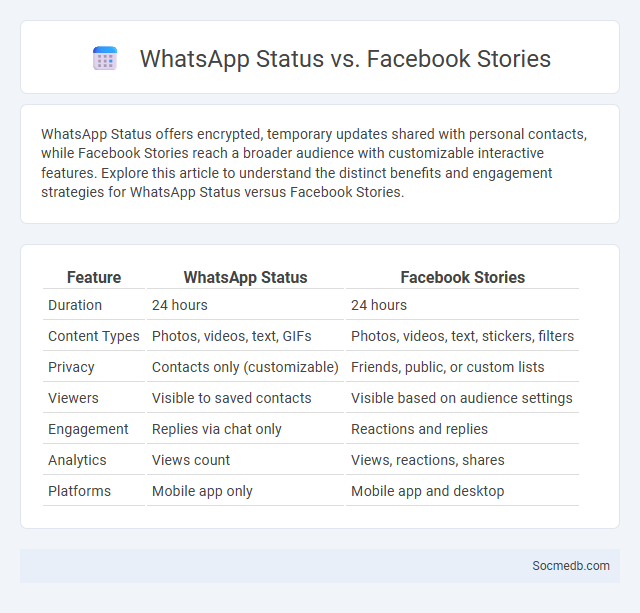 WhatsApp Status vs. Facebook Stories

WhatsApp Status offers encrypted, temporary updates shared with personal contacts, while Facebook Stories reach a broader audience with customizable interactive features. Explore this article to understand the distinct benefits and engagement strategies for WhatsApp Status versus Facebook Stories.

| Feature | WhatsApp Status | Facebook Stories |
|---|---|---|
| Duration | 24 hours | 24 hours |
| Content Types | Photos, videos, text, GIFs | Photos, videos, text, stickers, filters |
| Privacy | Contacts only (customizable) | Friends, public, or custom lists |
| Viewers | Visible to saved contacts | Visible based on audience settings |
| Engagement | Replies via chat only | Reactions and replies |
| Analytics | Views count | Views, reactions, shares |
| Platforms | Mobile app only | Mobile app and desktop |

Socmedb.com