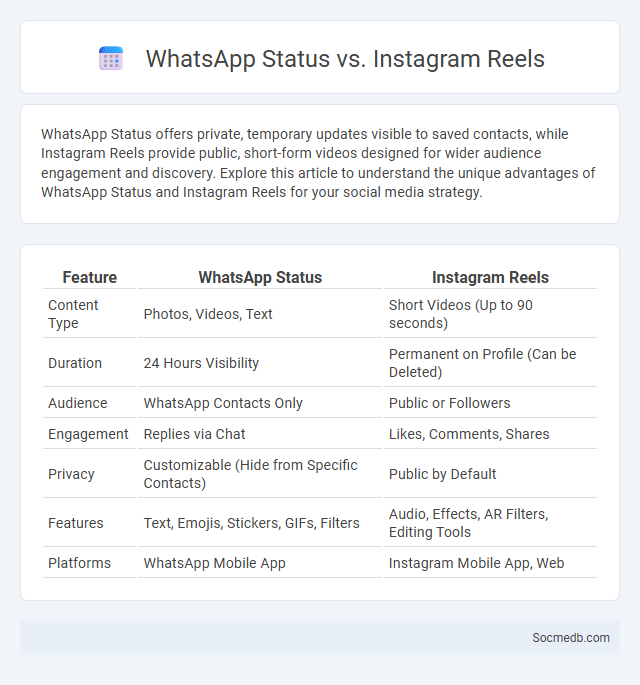 WhatsApp Status vs. Instagram Reels

WhatsApp Status offers private, temporary updates visible to saved contacts, while Instagram Reels provide public, short-form videos designed for wider audience engagement and discovery. Explore this article to understand the unique advantages of WhatsApp Status and Instagram Reels for your social media strategy.

| Feature | WhatsApp Status | Instagram Reels |
|---|---|---|
| Content Type | Photos, Videos, Text | Short Videos (Up to 90 seconds) |
| Duration | 24 Hours Visibility | Permanent on Profile (Can be Deleted) |
| Audience | WhatsApp Contacts Only | Public or Followers |
| Engagement | Replies via Chat | Likes, Comments, Shares |
| Privacy | Customizable (Hide from Specific Contacts) | Public by Default |
| Features | Text, Emojis, Stickers, GIFs, Filters | Audio, Effects, AR Filters, Editing Tools |
| Platforms | WhatsApp Mobile App | Instagram Mobile App, Web |

Socmedb.com