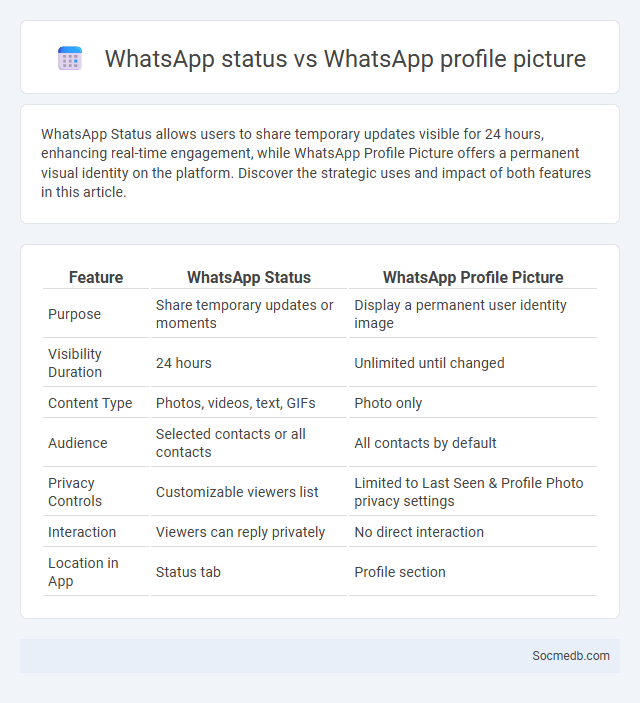 WhatsApp status vs WhatsApp profile picture

WhatsApp Status allows users to share temporary updates visible for 24 hours, enhancing real-time engagement, while WhatsApp Profile Picture offers a permanent visual identity on the platform. Discover the strategic uses and impact of both features in this article.

| Feature | WhatsApp Status | WhatsApp Profile Picture |
|---|---|---|
| Purpose | Share temporary updates or moments | Display a permanent user identity image |
| Visibility Duration | 24 hours | Unlimited until changed |
| Content Type | Photos, videos, text, GIFs | Photo only |
| Audience | Selected contacts or all contacts | All contacts by default |
| Privacy Controls | Customizable viewers list | Limited to Last Seen & Profile Photo privacy settings |
| Interaction | Viewers can reply privately | No direct interaction |
| Location in App | Status tab | Profile section |

Socmedb.com