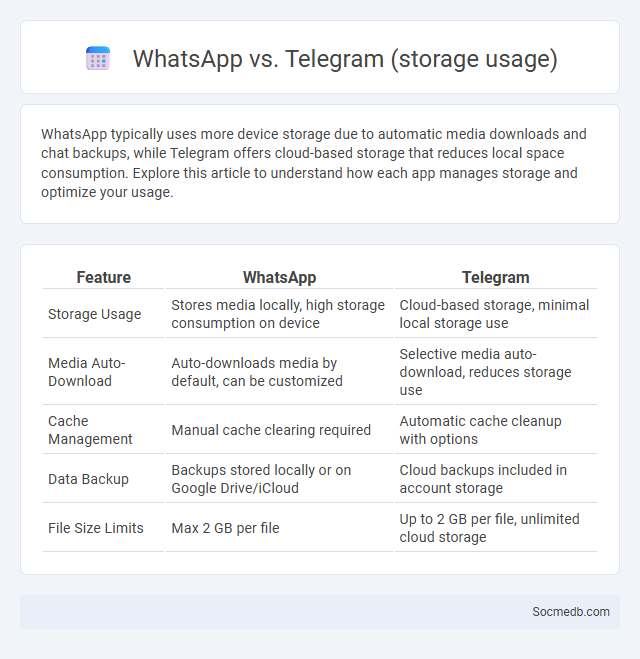 WhatsApp vs. Telegram (storage usage)

WhatsApp typically uses more device storage due to automatic media downloads and chat backups, while Telegram offers cloud-based storage that reduces local space consumption. Explore this article to understand how each app manages storage and optimize your usage.

| Feature | WhatsApp | Telegram |
|---|---|---|
| Storage Usage | Stores media locally, high storage consumption on device | Cloud-based storage, minimal local storage use |
| Media Auto-Download | Auto-downloads media by default, can be customized | Selective media auto-download, reduces storage use |
| Cache Management | Manual cache clearing required | Automatic cache cleanup with options |
| Data Backup | Backups stored locally or on Google Drive/iCloud | Cloud backups included in account storage |
| File Size Limits | Max 2 GB per file | Up to 2 GB per file, unlimited cloud storage |

Socmedb.com