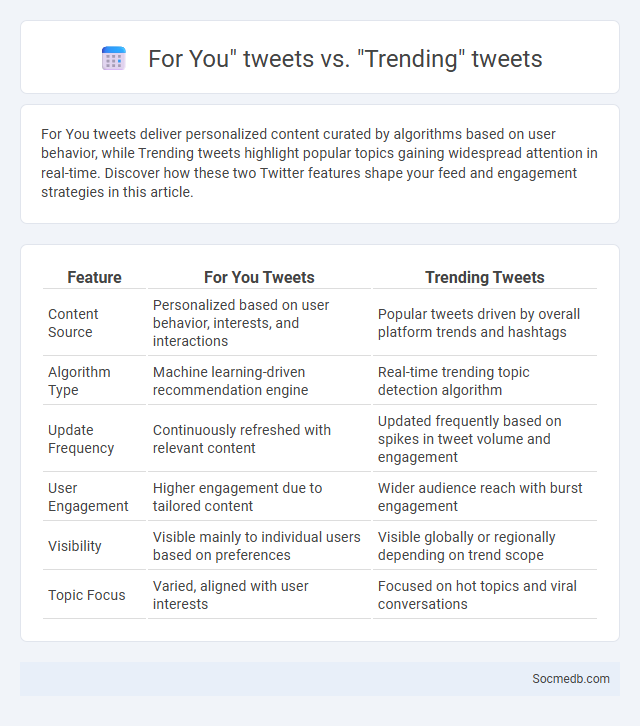 For You" tweets vs. "Trending" tweets

For You tweets deliver personalized content curated by algorithms based on user behavior, while Trending tweets highlight popular topics gaining widespread attention in real-time. Discover how these two Twitter features shape your feed and engagement strategies in this article.

| Feature | For You Tweets | Trending Tweets |
|---|---|---|
| Content Source | Personalized based on user behavior, interests, and interactions | Popular tweets driven by overall platform trends and hashtags |
| Algorithm Type | Machine learning-driven recommendation engine | Real-time trending topic detection algorithm |
| Update Frequency | Continuously refreshed with relevant content | Updated frequently based on spikes in tweet volume and engagement |
| User Engagement | Higher engagement due to tailored content | Wider audience reach with burst engagement |
| Visibility | Visible mainly to individual users based on preferences | Visible globally or regionally depending on trend scope |
| Topic Focus | Varied, aligned with user interests | Focused on hot topics and viral conversations |

Socmedb.com