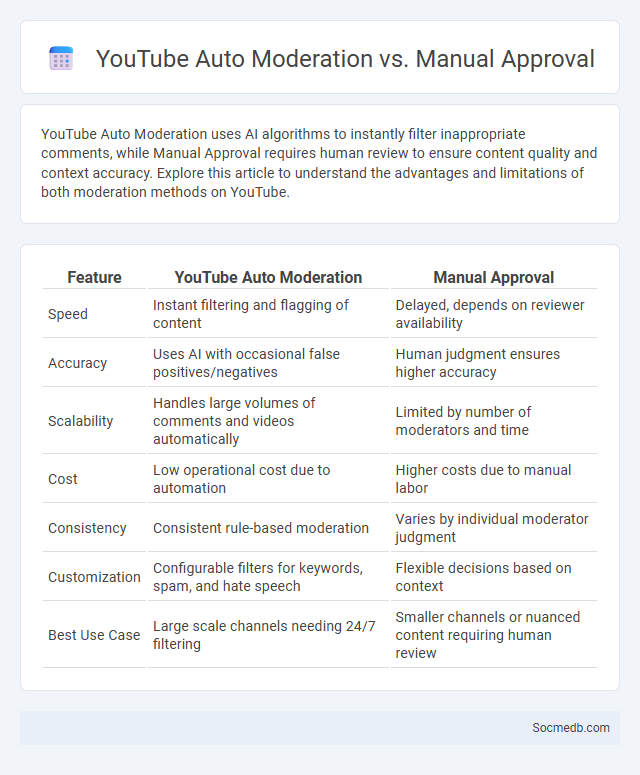 YouTube Auto Moderation vs. Manual Approval

YouTube Auto Moderation uses AI algorithms to instantly filter inappropriate comments, while Manual Approval requires human review to ensure content quality and context accuracy. Explore this article to understand the advantages and limitations of both moderation methods on YouTube.

| Feature | YouTube Auto Moderation | Manual Approval |
|---|---|---|
| Speed | Instant filtering and flagging of content | Delayed, depends on reviewer availability |
| Accuracy | Uses AI with occasional false positives/negatives | Human judgment ensures higher accuracy |
| Scalability | Handles large volumes of comments and videos automatically | Limited by number of moderators and time |
| Cost | Low operational cost due to automation | Higher costs due to manual labor |
| Consistency | Consistent rule-based moderation | Varies by individual moderator judgment |
| Customization | Configurable filters for keywords, spam, and hate speech | Flexible decisions based on context |
| Best Use Case | Large scale channels needing 24/7 filtering | Smaller channels or nuanced content requiring human review |

Socmedb.com