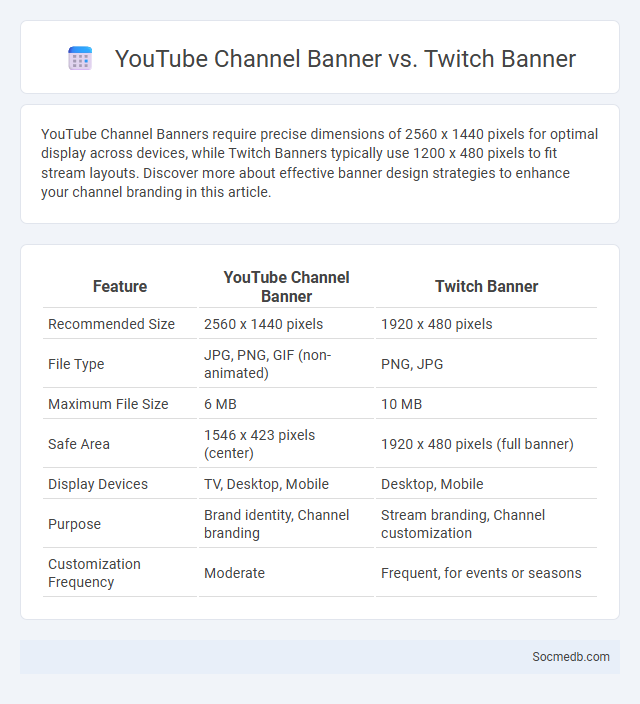 YouTube Channel Banner vs. Twitch Banner

YouTube Channel Banners require precise dimensions of 2560 x 1440 pixels for optimal display across devices, while Twitch Banners typically use 1200 x 480 pixels to fit stream layouts. Discover more about effective banner design strategies to enhance your channel branding in this article.

| Feature | YouTube Channel Banner | Twitch Banner |
|---|---|---|
| Recommended Size | 2560 x 1440 pixels | 1920 x 480 pixels |
| File Type | JPG, PNG, GIF (non-animated) | PNG, JPG |
| Maximum File Size | 6 MB | 10 MB |
| Safe Area | 1546 x 423 pixels (center) | 1920 x 480 pixels (full banner) |
| Display Devices | TV, Desktop, Mobile | Desktop, Mobile |
| Purpose | Brand identity, Channel branding | Stream branding, Channel customization |
| Customization Frequency | Moderate | Frequent, for events or seasons |

Socmedb.com