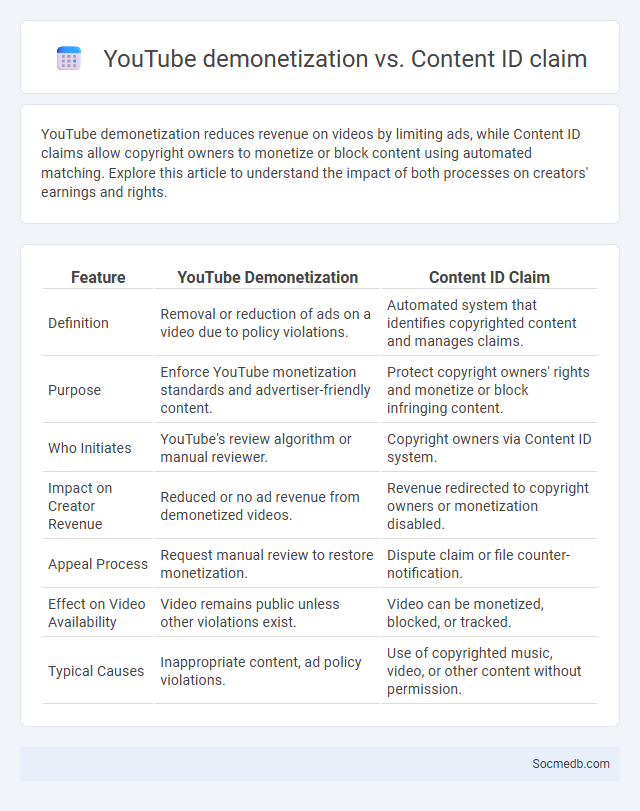 YouTube demonetization vs. Content ID claim

YouTube demonetization reduces revenue on videos by limiting ads, while Content ID claims allow copyright owners to monetize or block content using automated matching. Explore this article to understand the impact of both processes on creators' earnings and rights.

| Feature | YouTube Demonetization | Content ID Claim |
|---|---|---|
| Definition | Removal or reduction of ads on a video due to policy violations. | Automated system that identifies copyrighted content and manages claims. |
| Purpose | Enforce YouTube monetization standards and advertiser-friendly content. | Protect copyright owners' rights and monetize or block infringing content. |
| Who Initiates | YouTube's review algorithm or manual reviewer. | Copyright owners via Content ID system. |
| Impact on Creator Revenue | Reduced or no ad revenue from demonetized videos. | Revenue redirected to copyright owners or monetization disabled. |
| Appeal Process | Request manual review to restore monetization. | Dispute claim or file counter-notification. |
| Effect on Video Availability | Video remains public unless other violations exist. | Video can be monetized, blocked, or tracked. |
| Typical Causes | Inappropriate content, ad policy violations. | Use of copyrighted music, video, or other content without permission. |

Socmedb.com