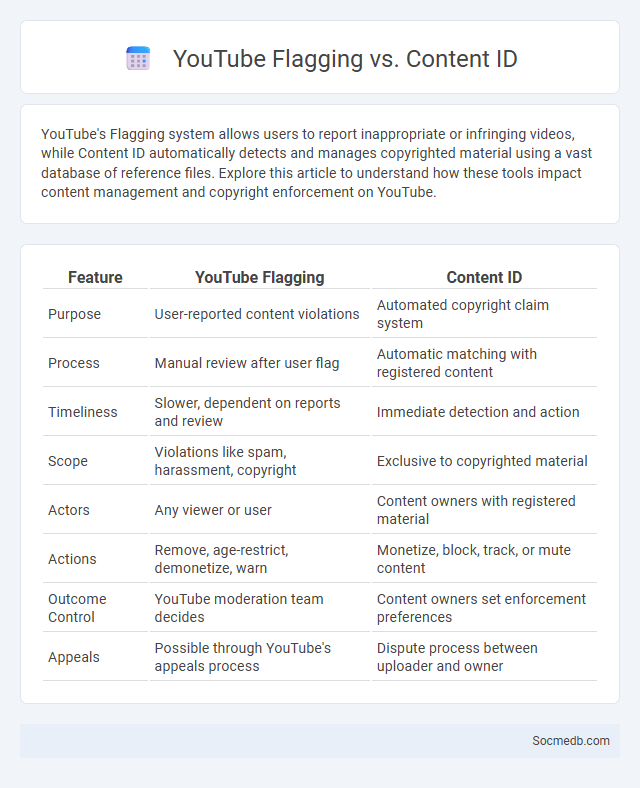 YouTube Flagging vs. Content ID

YouTube's Flagging system allows users to report inappropriate or infringing videos, while Content ID automatically detects and manages copyrighted material using a vast database of reference files. Explore this article to understand how these tools impact content management and copyright enforcement on YouTube.

| Feature | YouTube Flagging | Content ID |
|---|---|---|
| Purpose | User-reported content violations | Automated copyright claim system |
| Process | Manual review after user flag | Automatic matching with registered content |
| Timeliness | Slower, dependent on reports and review | Immediate detection and action |
| Scope | Violations like spam, harassment, copyright | Exclusive to copyrighted material |
| Actors | Any viewer or user | Content owners with registered material |
| Actions | Remove, age-restrict, demonetize, warn | Monetize, block, track, or mute content |
| Outcome Control | YouTube moderation team decides | Content owners set enforcement preferences |
| Appeals | Possible through YouTube's appeals process | Dispute process between uploader and owner |

Socmedb.com