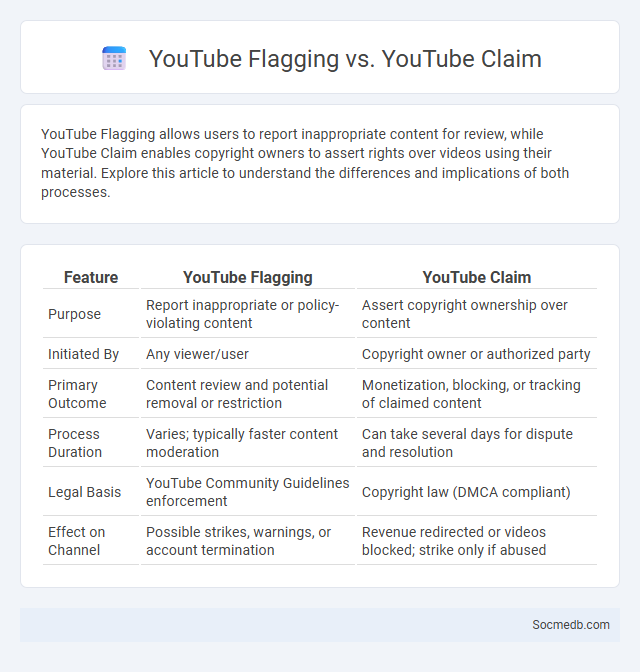 YouTube Flagging vs. YouTube Claim

YouTube Flagging allows users to report inappropriate content for review, while YouTube Claim enables copyright owners to assert rights over videos using their material. Explore this article to understand the differences and implications of both processes.

| Feature | YouTube Flagging | YouTube Claim |
|---|---|---|
| Purpose | Report inappropriate or policy-violating content | Assert copyright ownership over content |
| Initiated By | Any viewer/user | Copyright owner or authorized party |
| Primary Outcome | Content review and potential removal or restriction | Monetization, blocking, or tracking of claimed content |
| Process Duration | Varies; typically faster content moderation | Can take several days for dispute and resolution |
| Legal Basis | YouTube Community Guidelines enforcement | Copyright law (DMCA compliant) |
| Effect on Channel | Possible strikes, warnings, or account termination | Revenue redirected or videos blocked; strike only if abused |

Socmedb.com