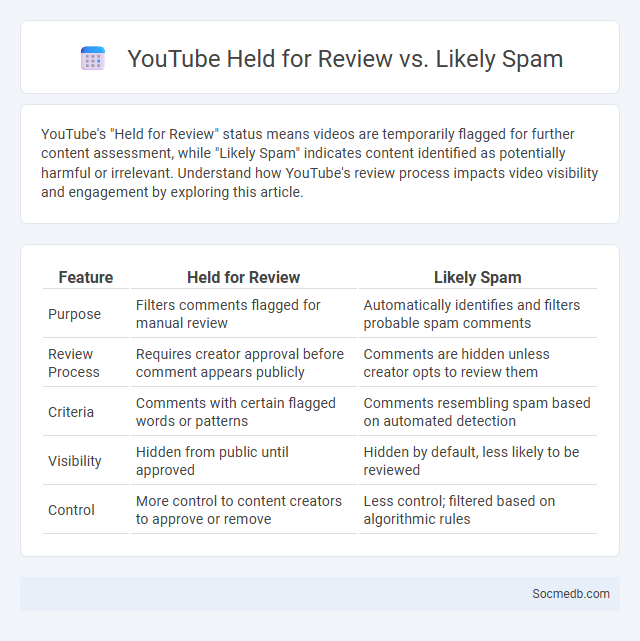 YouTube Held for Review vs. Likely Spam

YouTube's "Held for Review" status means videos are temporarily flagged for further content assessment, while "Likely Spam" indicates content identified as potentially harmful or irrelevant. Understand how YouTube's review process impacts video visibility and engagement by exploring this article.

| Feature | Held for Review | Likely Spam |
|---|---|---|
| Purpose | Filters comments flagged for manual review | Automatically identifies and filters probable spam comments |
| Review Process | Requires creator approval before comment appears publicly | Comments are hidden unless creator opts to review them |
| Criteria | Comments with certain flagged words or patterns | Comments resembling spam based on automated detection |
| Visibility | Hidden from public until approved | Hidden by default, less likely to be reviewed |
| Control | More control to content creators to approve or remove | Less control; filtered based on algorithmic rules |

Socmedb.com