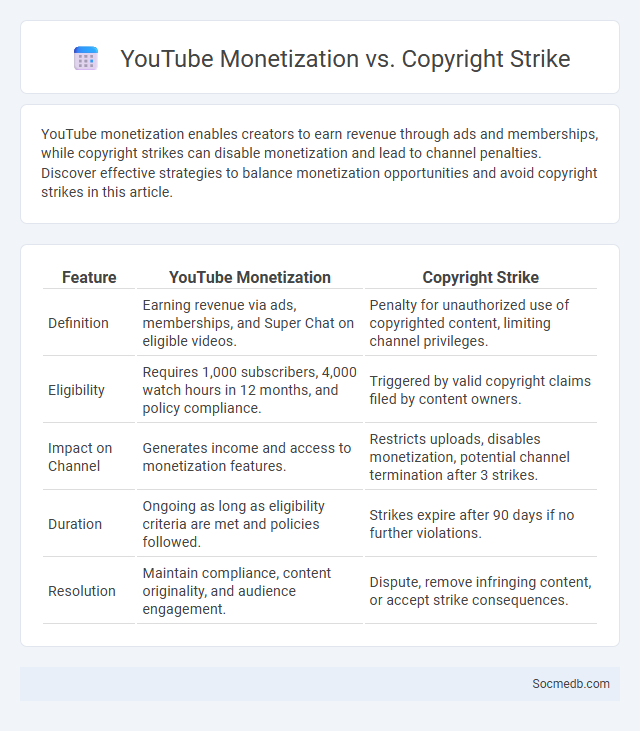 YouTube Monetization vs. Copyright Strike

YouTube monetization enables creators to earn revenue through ads and memberships, while copyright strikes can disable monetization and lead to channel penalties. Discover effective strategies to balance monetization opportunities and avoid copyright strikes in this article.

| Feature | YouTube Monetization | Copyright Strike |
|---|---|---|
| Definition | Earning revenue via ads, memberships, and Super Chat on eligible videos. | Penalty for unauthorized use of copyrighted content, limiting channel privileges. |
| Eligibility | Requires 1,000 subscribers, 4,000 watch hours in 12 months, and policy compliance. | Triggered by valid copyright claims filed by content owners. |
| Impact on Channel | Generates income and access to monetization features. | Restricts uploads, disables monetization, potential channel termination after 3 strikes. |
| Duration | Ongoing as long as eligibility criteria are met and policies followed. | Strikes expire after 90 days if no further violations. |
| Resolution | Maintain compliance, content originality, and audience engagement. | Dispute, remove infringing content, or accept strike consequences. |

Socmedb.com