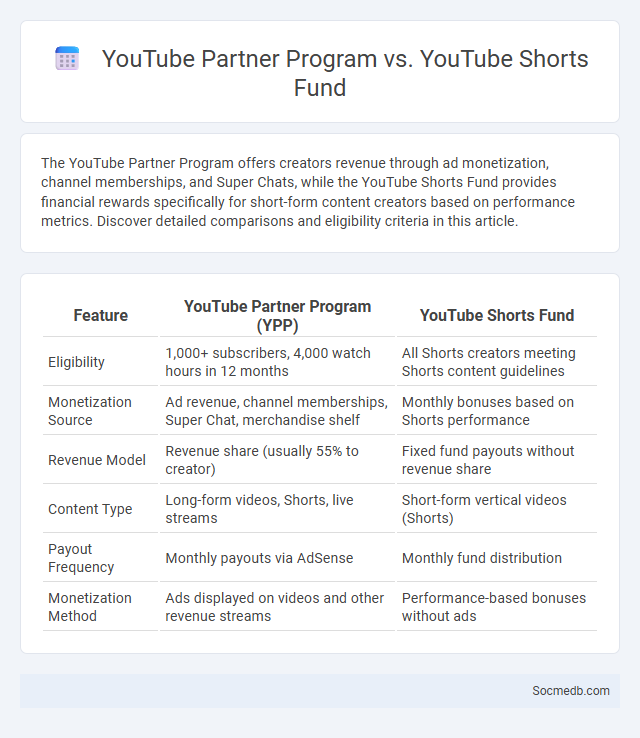 YouTube Partner Program vs. YouTube Shorts Fund

The YouTube Partner Program offers creators revenue through ad monetization, channel memberships, and Super Chats, while the YouTube Shorts Fund provides financial rewards specifically for short-form content creators based on performance metrics. Discover detailed comparisons and eligibility criteria in this article.

| Feature | YouTube Partner Program (YPP) | YouTube Shorts Fund |
|---|---|---|
| Eligibility | 1,000+ subscribers, 4,000 watch hours in 12 months | All Shorts creators meeting Shorts content guidelines |
| Monetization Source | Ad revenue, channel memberships, Super Chat, merchandise shelf | Monthly bonuses based on Shorts performance |
| Revenue Model | Revenue share (usually 55% to creator) | Fixed fund payouts without revenue share |
| Content Type | Long-form videos, Shorts, live streams | Short-form vertical videos (Shorts) |
| Payout Frequency | Monthly payouts via AdSense | Monthly fund distribution |
| Monetization Method | Ads displayed on videos and other revenue streams | Performance-based bonuses without ads |

Socmedb.com