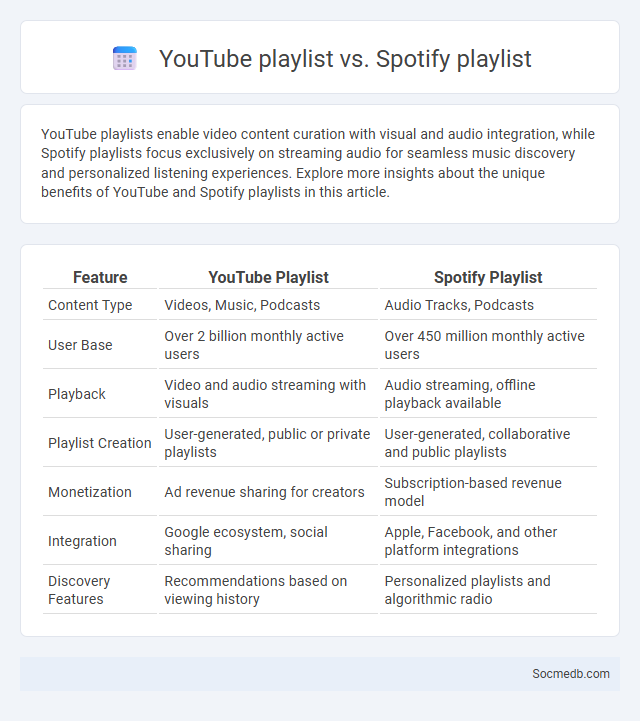 YouTube playlist vs. Spotify playlist

YouTube playlists enable video content curation with visual and audio integration, while Spotify playlists focus exclusively on streaming audio for seamless music discovery and personalized listening experiences. Explore more insights about the unique benefits of YouTube and Spotify playlists in this article.

| Feature | YouTube Playlist | Spotify Playlist |
|---|---|---|
| Content Type | Videos, Music, Podcasts | Audio Tracks, Podcasts |
| User Base | Over 2 billion monthly active users | Over 450 million monthly active users |
| Playback | Video and audio streaming with visuals | Audio streaming, offline playback available |
| Playlist Creation | User-generated, public or private playlists | User-generated, collaborative and public playlists |
| Monetization | Ad revenue sharing for creators | Subscription-based revenue model |
| Integration | Google ecosystem, social sharing | Apple, Facebook, and other platform integrations |
| Discovery Features | Recommendations based on viewing history | Personalized playlists and algorithmic radio |

Socmedb.com