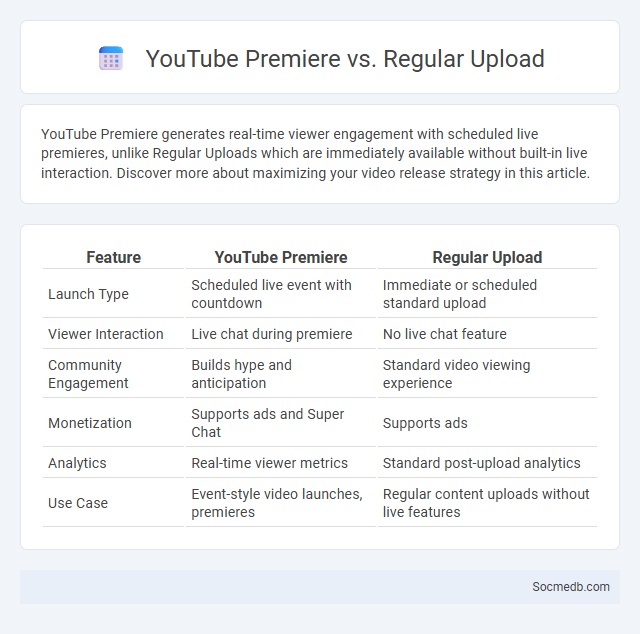 YouTube Premiere vs. Regular Upload

YouTube Premiere generates real-time viewer engagement with scheduled live premieres, unlike Regular Uploads which are immediately available without built-in live interaction. Discover more about maximizing your video release strategy in this article.

| Feature | YouTube Premiere | Regular Upload |
|---|---|---|
| Launch Type | Scheduled live event with countdown | Immediate or scheduled standard upload |
| Viewer Interaction | Live chat during premiere | No live chat feature |
| Community Engagement | Builds hype and anticipation | Standard video viewing experience |
| Monetization | Supports ads and Super Chat | Supports ads |
| Analytics | Real-time viewer metrics | Standard post-upload analytics |
| Use Case | Event-style video launches, premieres | Regular content uploads without live features |

Socmedb.com