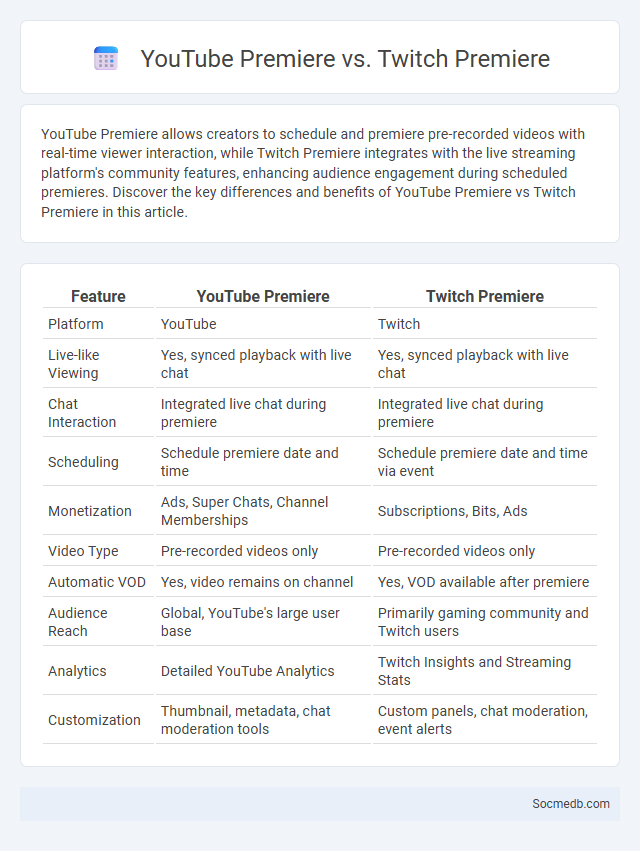 YouTube Premiere vs. Twitch Premiere

YouTube Premiere allows creators to schedule and premiere pre-recorded videos with real-time viewer interaction, while Twitch Premiere integrates with the live streaming platform's community features, enhancing audience engagement during scheduled premieres. Discover the key differences and benefits of YouTube Premiere vs Twitch Premiere in this article.

| Feature | YouTube Premiere | Twitch Premiere |
|---|---|---|
| Platform | YouTube | Twitch |
| Live-like Viewing | Yes, synced playback with live chat | Yes, synced playback with live chat |
| Chat Interaction | Integrated live chat during premiere | Integrated live chat during premiere |
| Scheduling | Schedule premiere date and time | Schedule premiere date and time via event |
| Monetization | Ads, Super Chats, Channel Memberships | Subscriptions, Bits, Ads |
| Video Type | Pre-recorded videos only | Pre-recorded videos only |
| Automatic VOD | Yes, video remains on channel | Yes, VOD available after premiere |
| Audience Reach | Global, YouTube's large user base | Primarily gaming community and Twitch users |
| Analytics | Detailed YouTube Analytics | Twitch Insights and Streaming Stats |
| Customization | Thumbnail, metadata, chat moderation tools | Custom panels, chat moderation, event alerts |

Socmedb.com