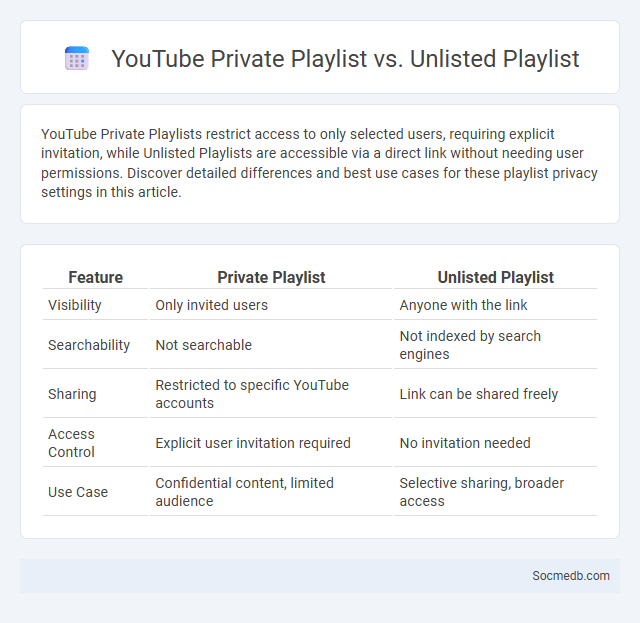 YouTube Private Playlist vs. Unlisted Playlist

YouTube Private Playlists restrict access to only selected users, requiring explicit invitation, while Unlisted Playlists are accessible via a direct link without needing user permissions. Discover detailed differences and best use cases for these playlist privacy settings in this article.

| Feature | Private Playlist | Unlisted Playlist |
|---|---|---|
| Visibility | Only invited users | Anyone with the link |
| Searchability | Not searchable | Not indexed by search engines |
| Sharing | Restricted to specific YouTube accounts | Link can be shared freely |
| Access Control | Explicit user invitation required | No invitation needed |
| Use Case | Confidential content, limited audience | Selective sharing, broader access |

Socmedb.com