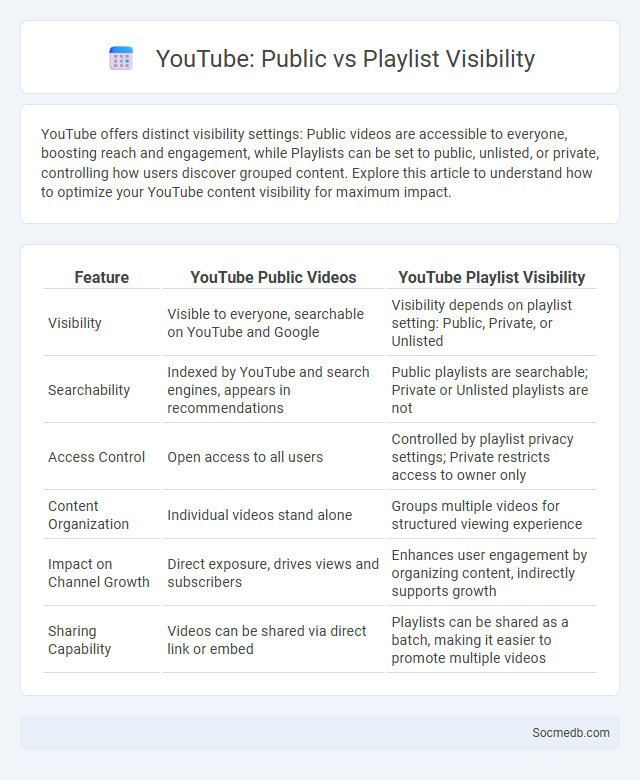 YouTube: Public vs Playlist Visibility

YouTube offers distinct visibility settings: Public videos are accessible to everyone, boosting reach and engagement, while Playlists can be set to public, unlisted, or private, controlling how users discover grouped content. Explore this article to understand how to optimize your YouTube content visibility for maximum impact.

| Feature | YouTube Public Videos | YouTube Playlist Visibility |
|---|---|---|
| Visibility | Visible to everyone, searchable on YouTube and Google | Visibility depends on playlist setting: Public, Private, or Unlisted |
| Searchability | Indexed by YouTube and search engines, appears in recommendations | Public playlists are searchable; Private or Unlisted playlists are not |
| Access Control | Open access to all users | Controlled by playlist privacy settings; Private restricts access to owner only |
| Content Organization | Individual videos stand alone | Groups multiple videos for structured viewing experience |
| Impact on Channel Growth | Direct exposure, drives views and subscribers | Enhances user engagement by organizing content, indirectly supports growth |
| Sharing Capability | Videos can be shared via direct link or embed | Playlists can be shared as a batch, making it easier to promote multiple videos |

Socmedb.com