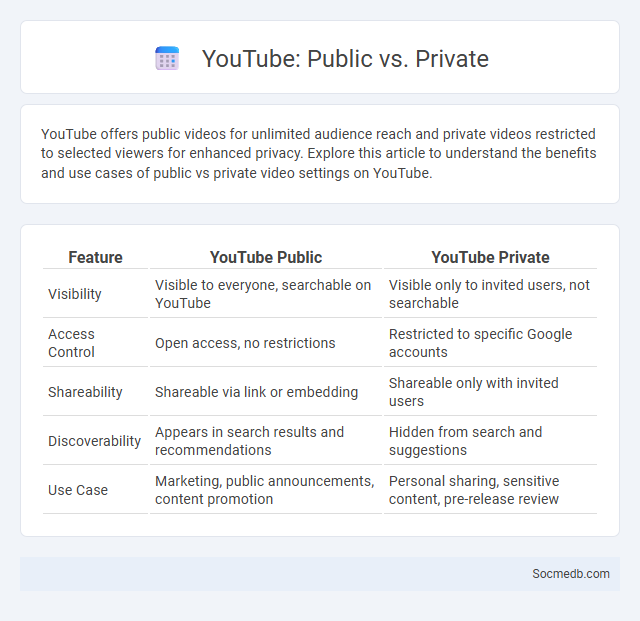 YouTube: Public vs. Private

YouTube offers public videos for unlimited audience reach and private videos restricted to selected viewers for enhanced privacy. Explore this article to understand the benefits and use cases of public vs private video settings on YouTube.

| Feature | YouTube Public | YouTube Private |
|---|---|---|
| Visibility | Visible to everyone, searchable on YouTube | Visible only to invited users, not searchable |
| Access Control | Open access, no restrictions | Restricted to specific Google accounts |
| Shareability | Shareable via link or embedding | Shareable only with invited users |
| Discoverability | Appears in search results and recommendations | Hidden from search and suggestions |
| Use Case | Marketing, public announcements, content promotion | Personal sharing, sensitive content, pre-release review |

Socmedb.com