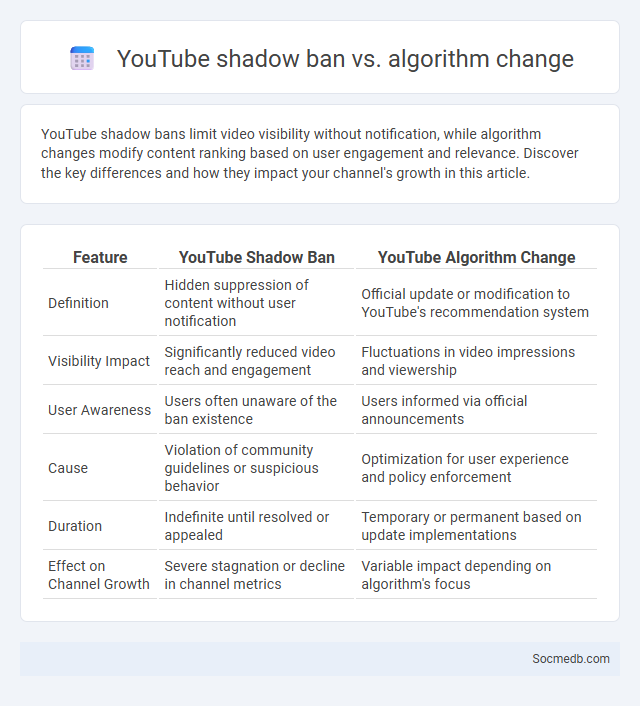 YouTube shadow ban vs. algorithm change

YouTube shadow bans limit video visibility without notification, while algorithm changes modify content ranking based on user engagement and relevance. Discover the key differences and how they impact your channel's growth in this article.

| Feature | YouTube Shadow Ban | YouTube Algorithm Change |
|---|---|---|
| Definition | Hidden suppression of content without user notification | Official update or modification to YouTube's recommendation system |
| Visibility Impact | Significantly reduced video reach and engagement | Fluctuations in video impressions and viewership |
| User Awareness | Users often unaware of the ban existence | Users informed via official announcements |
| Cause | Violation of community guidelines or suspicious behavior | Optimization for user experience and policy enforcement |
| Duration | Indefinite until resolved or appealed | Temporary or permanent based on update implementations |
| Effect on Channel Growth | Severe stagnation or decline in channel metrics | Variable impact depending on algorithm's focus |

Socmedb.com