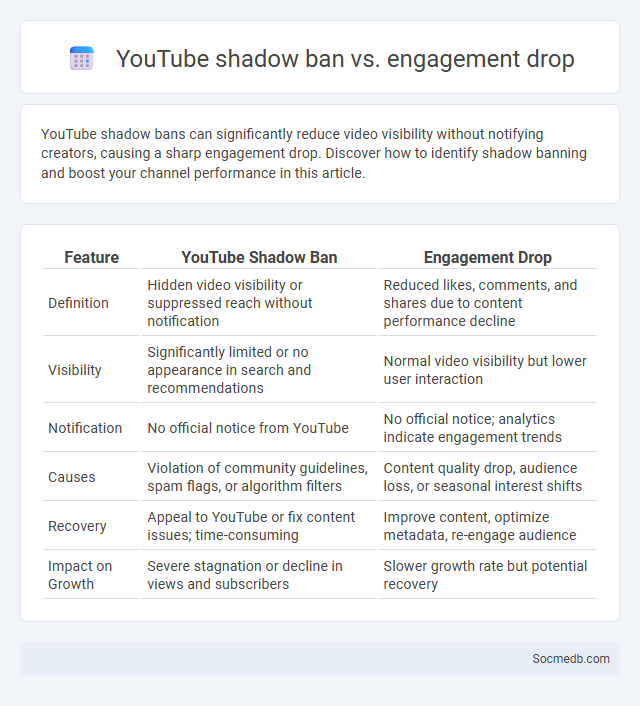 YouTube shadow ban vs. engagement drop

YouTube shadow bans can significantly reduce video visibility without notifying creators, causing a sharp engagement drop. Discover how to identify shadow banning and boost your channel performance in this article.

| Feature | YouTube Shadow Ban | Engagement Drop |
|---|---|---|
| Definition | Hidden video visibility or suppressed reach without notification | Reduced likes, comments, and shares due to content performance decline |
| Visibility | Significantly limited or no appearance in search and recommendations | Normal video visibility but lower user interaction |
| Notification | No official notice from YouTube | No official notice; analytics indicate engagement trends |
| Causes | Violation of community guidelines, spam flags, or algorithm filters | Content quality drop, audience loss, or seasonal interest shifts |
| Recovery | Appeal to YouTube or fix content issues; time-consuming | Improve content, optimize metadata, re-engage audience |
| Impact on Growth | Severe stagnation or decline in views and subscribers | Slower growth rate but potential recovery |

Socmedb.com