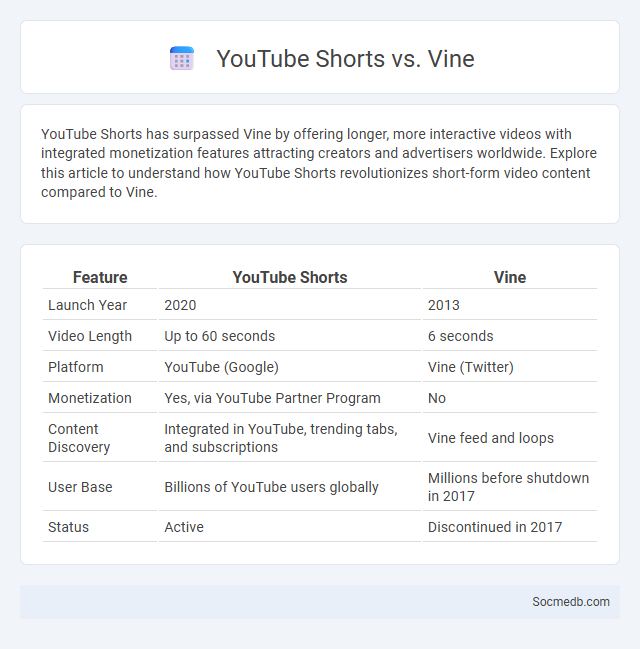 YouTube Shorts vs. Vine

YouTube Shorts has surpassed Vine by offering longer, more interactive videos with integrated monetization features attracting creators and advertisers worldwide. Explore this article to understand how YouTube Shorts revolutionizes short-form video content compared to Vine.

| Feature | YouTube Shorts | Vine |
|---|---|---|
| Launch Year | 2020 | 2013 |
| Video Length | Up to 60 seconds | 6 seconds |
| Platform | YouTube (Google) | Vine (Twitter) |
| Monetization | Yes, via YouTube Partner Program | No |
| Content Discovery | Integrated in YouTube, trending tabs, and subscriptions | Vine feed and loops |
| User Base | Billions of YouTube users globally | Millions before shutdown in 2017 |
| Status | Active | Discontinued in 2017 |

Socmedb.com