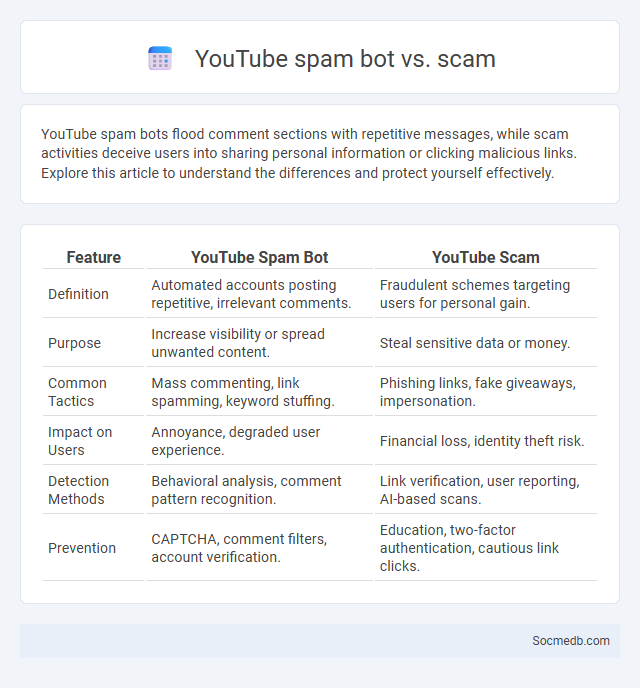 YouTube spam bot vs. scam

YouTube spam bots flood comment sections with repetitive messages, while scam activities deceive users into sharing personal information or clicking malicious links. Explore this article to understand the differences and protect yourself effectively.

| Feature | YouTube Spam Bot | YouTube Scam |
|---|---|---|
| Definition | Automated accounts posting repetitive, irrelevant comments. | Fraudulent schemes targeting users for personal gain. |
| Purpose | Increase visibility or spread unwanted content. | Steal sensitive data or money. |
| Common Tactics | Mass commenting, link spamming, keyword stuffing. | Phishing links, fake giveaways, impersonation. |
| Impact on Users | Annoyance, degraded user experience. | Financial loss, identity theft risk. |
| Detection Methods | Behavioral analysis, comment pattern recognition. | Link verification, user reporting, AI-based scans. |
| Prevention | CAPTCHA, comment filters, account verification. | Education, two-factor authentication, cautious link clicks. |

Socmedb.com