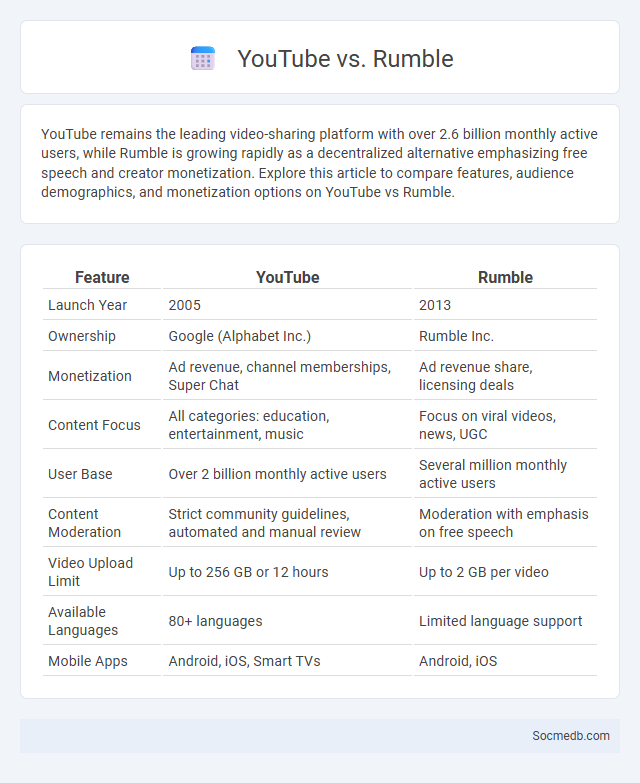 YouTube vs. Rumble

YouTube remains the leading video-sharing platform with over 2.6 billion monthly active users, while Rumble is growing rapidly as a decentralized alternative emphasizing free speech and creator monetization. Explore this article to compare features, audience demographics, and monetization options on YouTube vs Rumble.

| Feature | YouTube | Rumble |
|---|---|---|
| Launch Year | 2005 | 2013 |
| Ownership | Google (Alphabet Inc.) | Rumble Inc. |
| Monetization | Ad revenue, channel memberships, Super Chat | Ad revenue share, licensing deals |
| Content Focus | All categories: education, entertainment, music | Focus on viral videos, news, UGC |
| User Base | Over 2 billion monthly active users | Several million monthly active users |
| Content Moderation | Strict community guidelines, automated and manual review | Moderation with emphasis on free speech |
| Video Upload Limit | Up to 256 GB or 12 hours | Up to 2 GB per video |
| Available Languages | 80+ languages | Limited language support |
| Mobile Apps | Android, iOS, Smart TVs | Android, iOS |

Socmedb.com