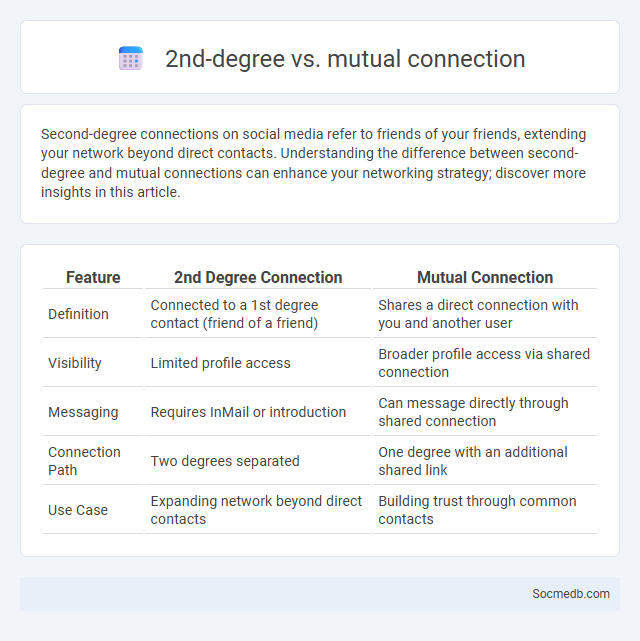 2nd-degree vs. mutual connection

Second-degree connections on social media refer to friends of your friends, extending your network beyond direct contacts. Understanding the difference between second-degree and mutual connections can enhance your networking strategy; discover more insights in this article.

| Feature | 2nd Degree Connection | Mutual Connection |
|---|---|---|
| Definition | Connected to a 1st degree contact (friend of a friend) | Shares a direct connection with you and another user |
| Visibility | Limited profile access | Broader profile access via shared connection |
| Messaging | Requires InMail or introduction | Can message directly through shared connection |
| Connection Path | Two degrees separated | One degree with an additional shared link |
| Use Case | Expanding network beyond direct contacts | Building trust through common contacts |

Socmedb.com