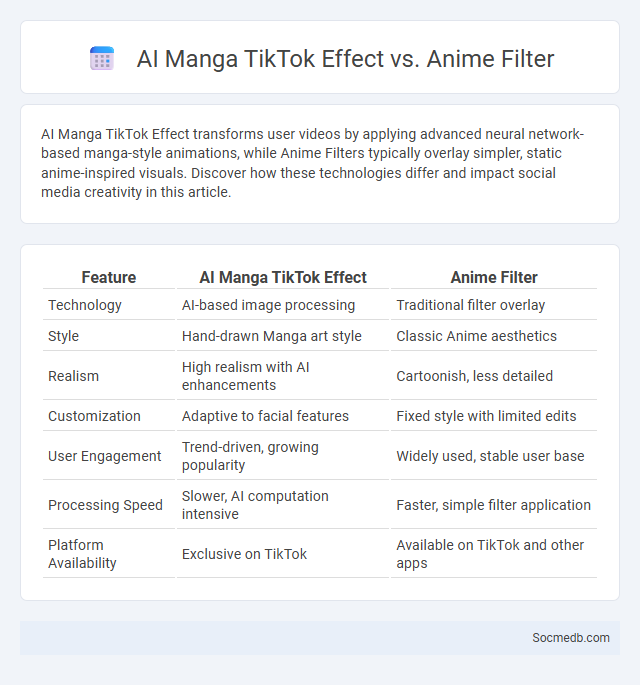 AI Manga TikTok Effect vs. Anime Filter

AI Manga TikTok Effect transforms user videos by applying advanced neural network-based manga-style animations, while Anime Filters typically overlay simpler, static anime-inspired visuals. Discover how these technologies differ and impact social media creativity in this article.

| Feature | AI Manga TikTok Effect | Anime Filter |
|---|---|---|
| Technology | AI-based image processing | Traditional filter overlay |
| Style | Hand-drawn Manga art style | Classic Anime aesthetics |
| Realism | High realism with AI enhancements | Cartoonish, less detailed |
| Customization | Adaptive to facial features | Fixed style with limited edits |
| User Engagement | Trend-driven, growing popularity | Widely used, stable user base |
| Processing Speed | Slower, AI computation intensive | Faster, simple filter application |
| Platform Availability | Exclusive on TikTok | Available on TikTok and other apps |

Socmedb.com