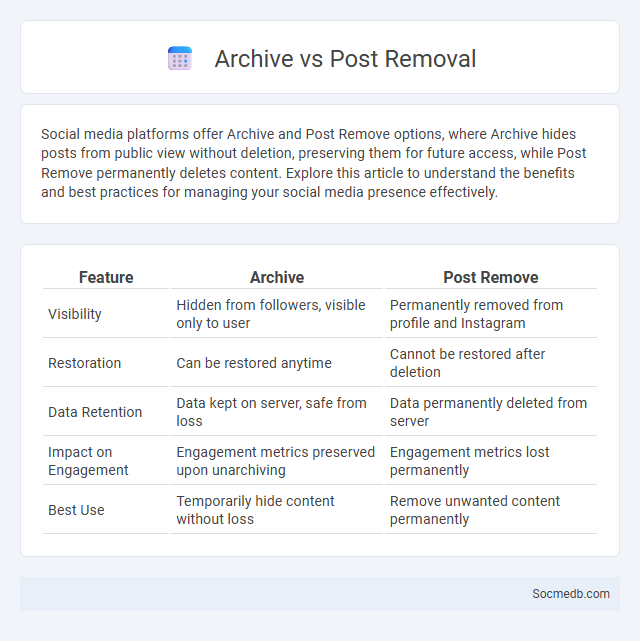 Archive vs Post Removal

Social media platforms offer Archive and Post Remove options, where Archive hides posts from public view without deletion, preserving them for future access, while Post Remove permanently deletes content. Explore this article to understand the benefits and best practices for managing your social media presence effectively.

| Feature | Archive | Post Remove |
|---|---|---|
| Visibility | Hidden from followers, visible only to user | Permanently removed from profile and Instagram |
| Restoration | Can be restored anytime | Cannot be restored after deletion |
| Data Retention | Data kept on server, safe from loss | Data permanently deleted from server |
| Impact on Engagement | Engagement metrics preserved upon unarchiving | Engagement metrics lost permanently |
| Best Use | Temporarily hide content without loss | Remove unwanted content permanently |

Socmedb.com