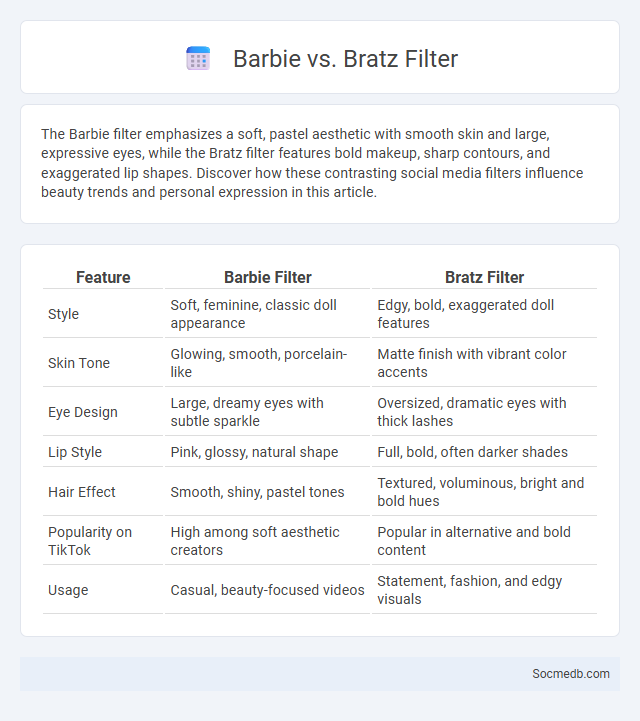 Barbie vs. Bratz Filter

The Barbie filter emphasizes a soft, pastel aesthetic with smooth skin and large, expressive eyes, while the Bratz filter features bold makeup, sharp contours, and exaggerated lip shapes. Discover how these contrasting social media filters influence beauty trends and personal expression in this article.

| Feature | Barbie Filter | Bratz Filter |
|---|---|---|
| Style | Soft, feminine, classic doll appearance | Edgy, bold, exaggerated doll features |
| Skin Tone | Glowing, smooth, porcelain-like | Matte finish with vibrant color accents |
| Eye Design | Large, dreamy eyes with subtle sparkle | Oversized, dramatic eyes with thick lashes |
| Lip Style | Pink, glossy, natural shape | Full, bold, often darker shades |
| Hair Effect | Smooth, shiny, pastel tones | Textured, voluminous, bright and bold hues |
| Popularity on TikTok | High among soft aesthetic creators | Popular in alternative and bold content |
| Usage | Casual, beauty-focused videos | Statement, fashion, and edgy visuals |

Socmedb.com