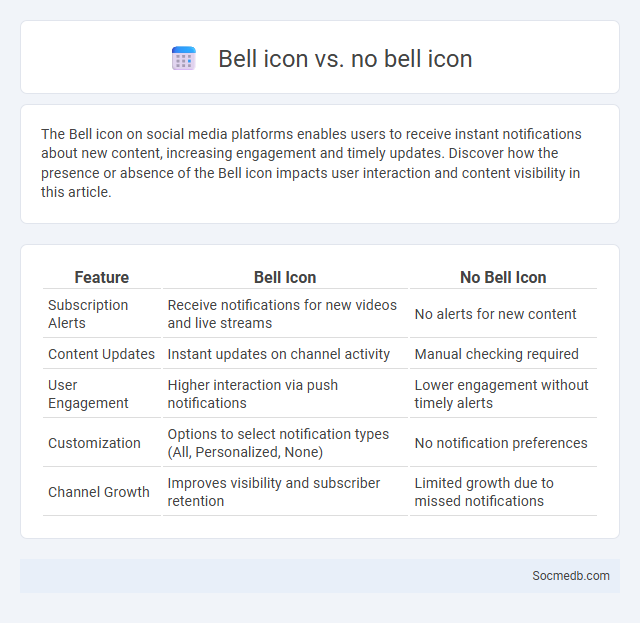 Bell icon vs. no bell icon

The Bell icon on social media platforms enables users to receive instant notifications about new content, increasing engagement and timely updates. Discover how the presence or absence of the Bell icon impacts user interaction and content visibility in this article.

| Feature | Bell Icon | No Bell Icon |
|---|---|---|
| Subscription Alerts | Receive notifications for new videos and live streams | No alerts for new content |
| Content Updates | Instant updates on channel activity | Manual checking required |
| User Engagement | Higher interaction via push notifications | Lower engagement without timely alerts |
| Customization | Options to select notification types (All, Personalized, None) | No notification preferences |
| Channel Growth | Improves visibility and subscriber retention | Limited growth due to missed notifications |

Socmedb.com