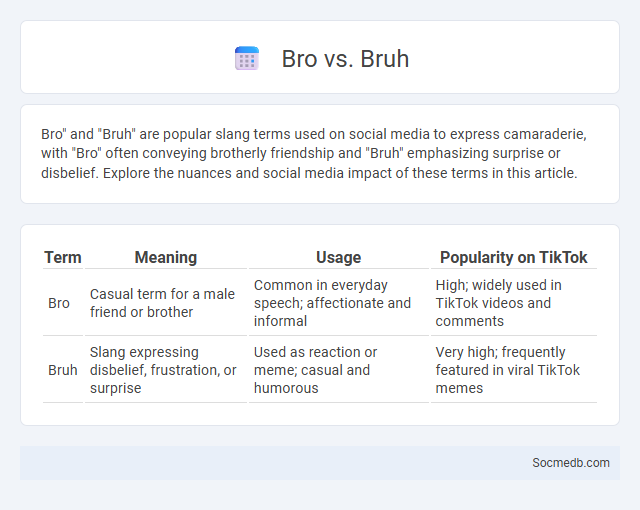 Bro vs. Bruh

Bro" and "Bruh" are popular slang terms used on social media to express camaraderie, with "Bro" often conveying brotherly friendship and "Bruh" emphasizing surprise or disbelief. Explore the nuances and social media impact of these terms in this article.

| Term | Meaning | Usage | Popularity on TikTok |
|---|---|---|---|
| Bro | Casual term for a male friend or brother | Common in everyday speech; affectionate and informal | High; widely used in TikTok videos and comments |
| Bruh | Slang expressing disbelief, frustration, or surprise | Used as reaction or meme; casual and humorous | Very high; frequently featured in viral TikTok memes |

Socmedb.com