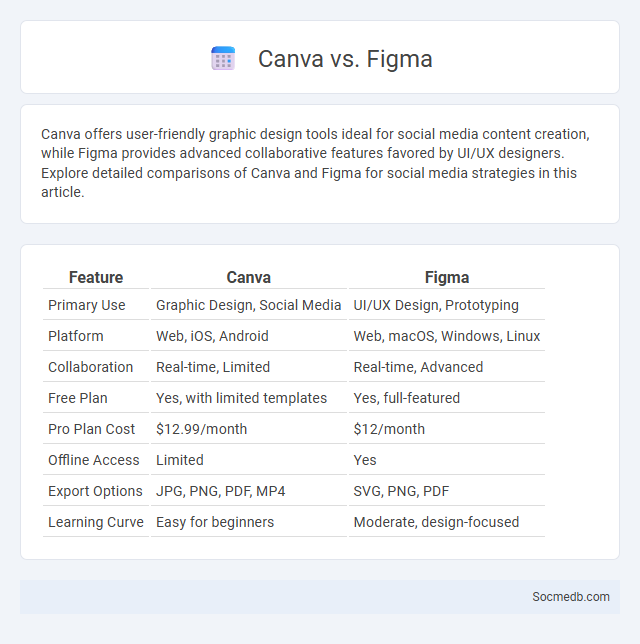 Canva vs. Figma

Canva offers user-friendly graphic design tools ideal for social media content creation, while Figma provides advanced collaborative features favored by UI/UX designers. Explore detailed comparisons of Canva and Figma for social media strategies in this article.

| Feature | Canva | Figma |
|---|---|---|
| Primary Use | Graphic Design, Social Media | UI/UX Design, Prototyping |
| Platform | Web, iOS, Android | Web, macOS, Windows, Linux |
| Collaboration | Real-time, Limited | Real-time, Advanced |
| Free Plan | Yes, with limited templates | Yes, full-featured |
| Pro Plan Cost | \$12.99/month | \$12/month |
| Offline Access | Limited | Yes |
| Export Options | JPG, PNG, PDF, MP4 | SVG, PNG, PDF |
| Learning Curve | Easy for beginners | Moderate, design-focused |

Socmedb.com