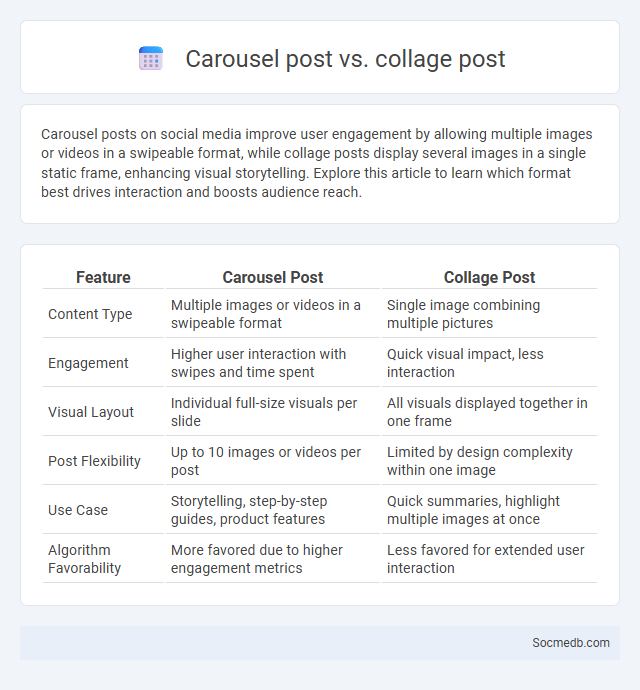 Carousel post vs. collage post

Carousel posts on social media improve user engagement by allowing multiple images or videos in a swipeable format, while collage posts display several images in a single static frame, enhancing visual storytelling. Explore this article to learn which format best drives interaction and boosts audience reach.

| Feature | Carousel Post | Collage Post |
|---|---|---|
| Content Type | Multiple images or videos in a swipeable format | Single image combining multiple pictures |
| Engagement | Higher user interaction with swipes and time spent | Quick visual impact, less interaction |
| Visual Layout | Individual full-size visuals per slide | All visuals displayed together in one frame |
| Post Flexibility | Up to 10 images or videos per post | Limited by design complexity within one image |
| Use Case | Storytelling, step-by-step guides, product features | Quick summaries, highlight multiple images at once |
| Algorithm Favorability | More favored due to higher engagement metrics | Less favored for extended user interaction |

Socmedb.com