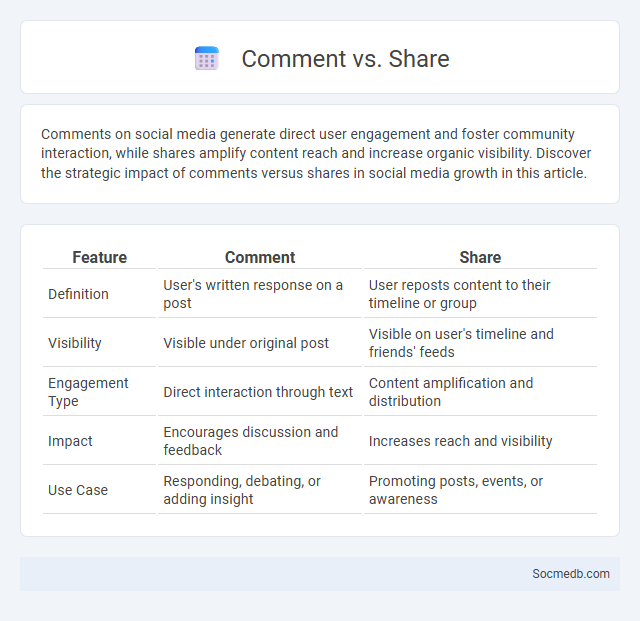 Comment vs. Share

Comments on social media generate direct user engagement and foster community interaction, while shares amplify content reach and increase organic visibility. Discover the strategic impact of comments versus shares in social media growth in this article.

| Feature | Comment | Share |
|---|---|---|
| Definition | User's written response on a post | User reposts content to their timeline or group |
| Visibility | Visible under original post | Visible on user's timeline and friends' feeds |
| Engagement Type | Direct interaction through text | Content amplification and distribution |
| Impact | Encourages discussion and feedback | Increases reach and visibility |
| Use Case | Responding, debating, or adding insight | Promoting posts, events, or awareness |

Socmedb.com