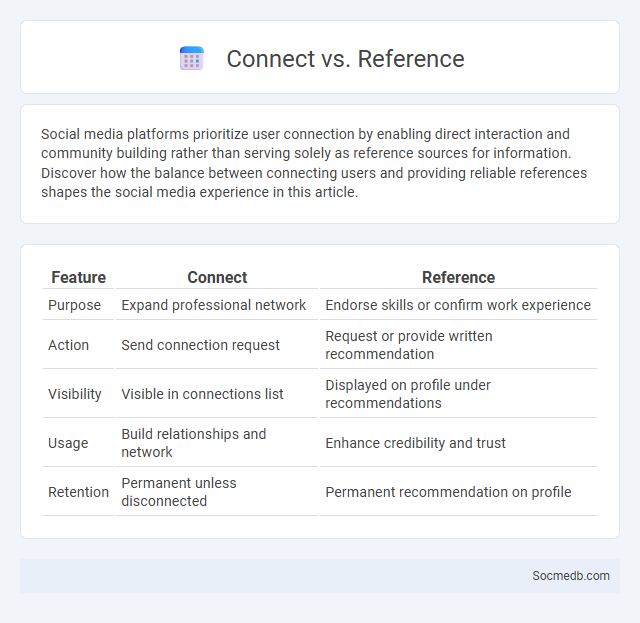 Connect vs. Reference

Social media platforms prioritize user connection by enabling direct interaction and community building rather than serving solely as reference sources for information. Discover how the balance between connecting users and providing reliable references shapes the social media experience in this article.

| Feature | Connect | Reference |
|---|---|---|
| Purpose | Expand professional network | Endorse skills or confirm work experience |
| Action | Send connection request | Request or provide written recommendation |
| Visibility | Visible in connections list | Displayed on profile under recommendations |
| Usage | Build relationships and network | Enhance credibility and trust |
| Retention | Permanent unless disconnected | Permanent recommendation on profile |

Socmedb.com