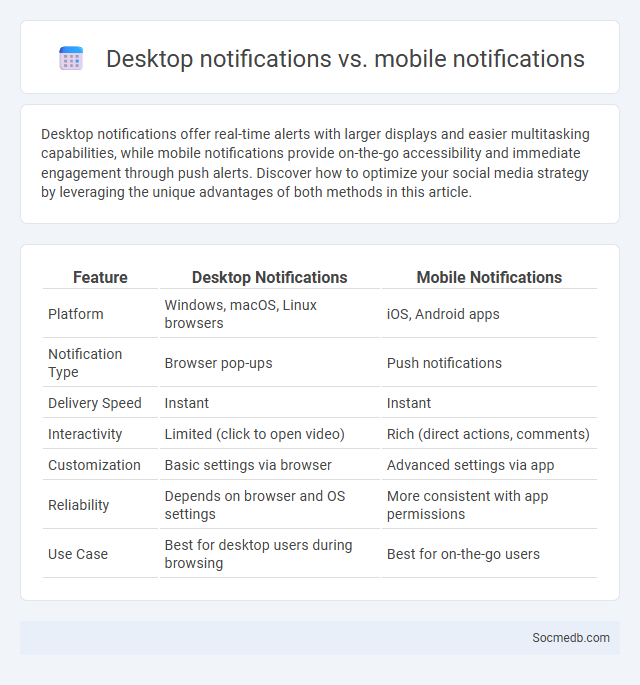 Desktop notifications vs. mobile notifications

Desktop notifications offer real-time alerts with larger displays and easier multitasking capabilities, while mobile notifications provide on-the-go accessibility and immediate engagement through push alerts. Discover how to optimize your social media strategy by leveraging the unique advantages of both methods in this article.

| Feature | Desktop Notifications | Mobile Notifications |
|---|---|---|
| Platform | Windows, macOS, Linux browsers | iOS, Android apps |
| Notification Type | Browser pop-ups | Push notifications |
| Delivery Speed | Instant | Instant |
| Interactivity | Limited (click to open video) | Rich (direct actions, comments) |
| Customization | Basic settings via browser | Advanced settings via app |
| Reliability | Depends on browser and OS settings | More consistent with app permissions |
| Use Case | Best for desktop users during browsing | Best for on-the-go users |

Socmedb.com